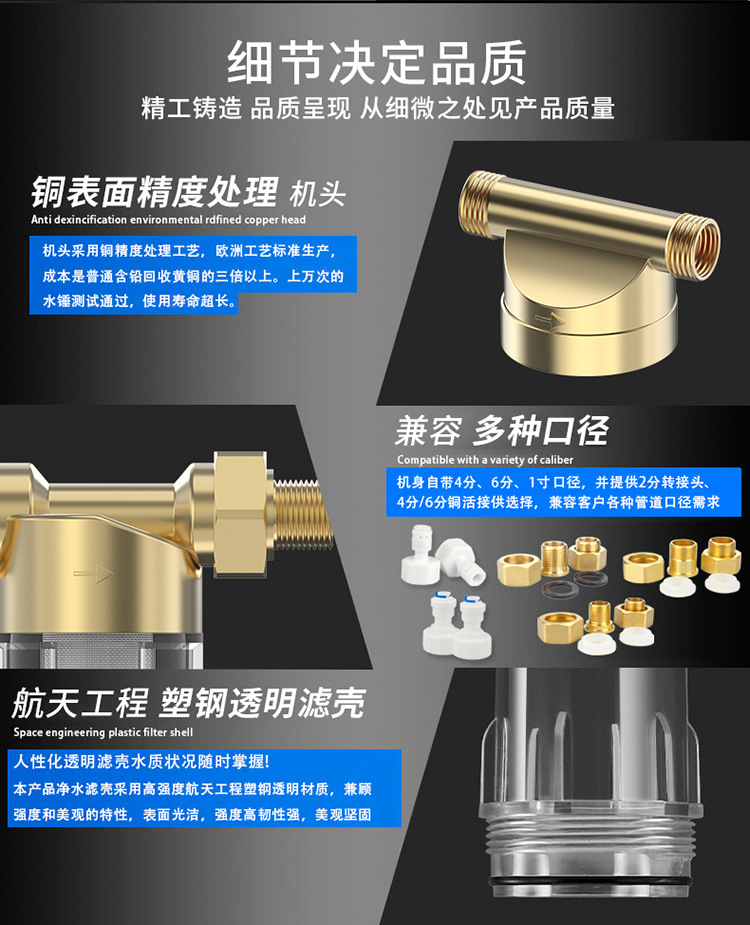 细节决定品质

精工铸造 品质呈现 从细微之处见产品质量

铜表面精度处理 机头

Anti dexincification environmental rdfined copper head

机头采用铜精度处理工艺，欧洲工艺标准生产，成本是普通含铅回收黄铜的三倍以上。上万次的水锤测试通过，使用寿命超长。

兼容 多种口径

Compatible with a variety of caliber

机身自带4分、6分、1寸口径，并提供2分转接头、4分/6分铜活接供选择，兼容客户各种管道口径需求

航天工程 塑钢透明滤壳

Space engineering plastic filter shell

人性化透明滤壳水质状况随时掌握!

本产品净水滤壳采用高强度航天工程塑钢透明材质，兼顾强度和美观的特性，表面光洁，强度高韧性强，美观坚固