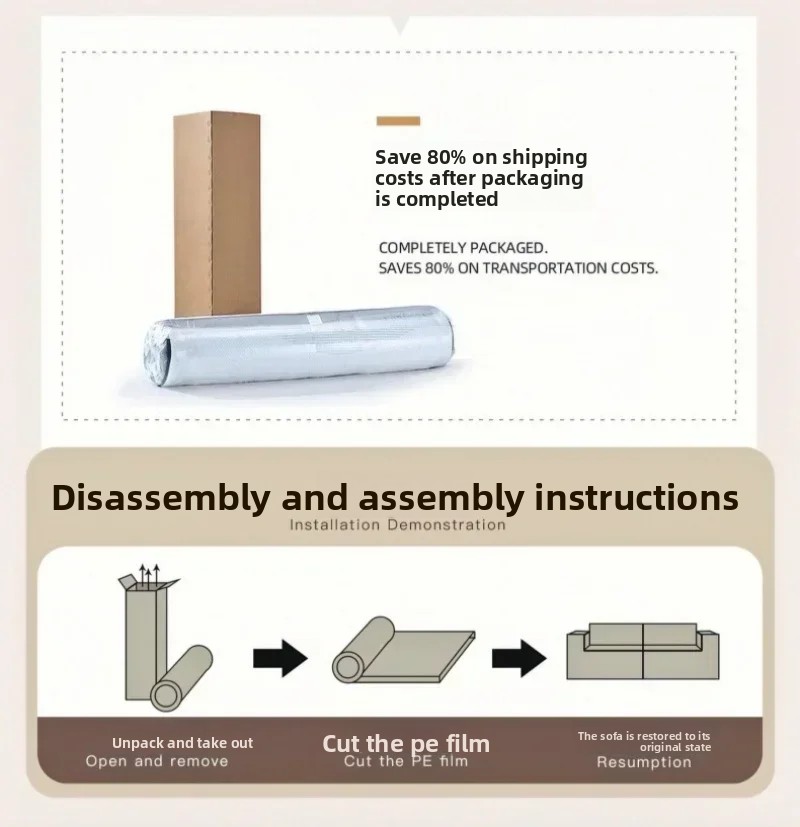 Save 80% on shipping costs after packaging is completed

COMPLETELY PACKAGED.
SAVES 80% ON TRANSPORTATION COSTS.

Disassembly and assembly instructions
Installation Demonstration

Unpack and take out
Open and remove

Cut the pe film
Cut the PE film

The sofa is restored to its original state
Resumption