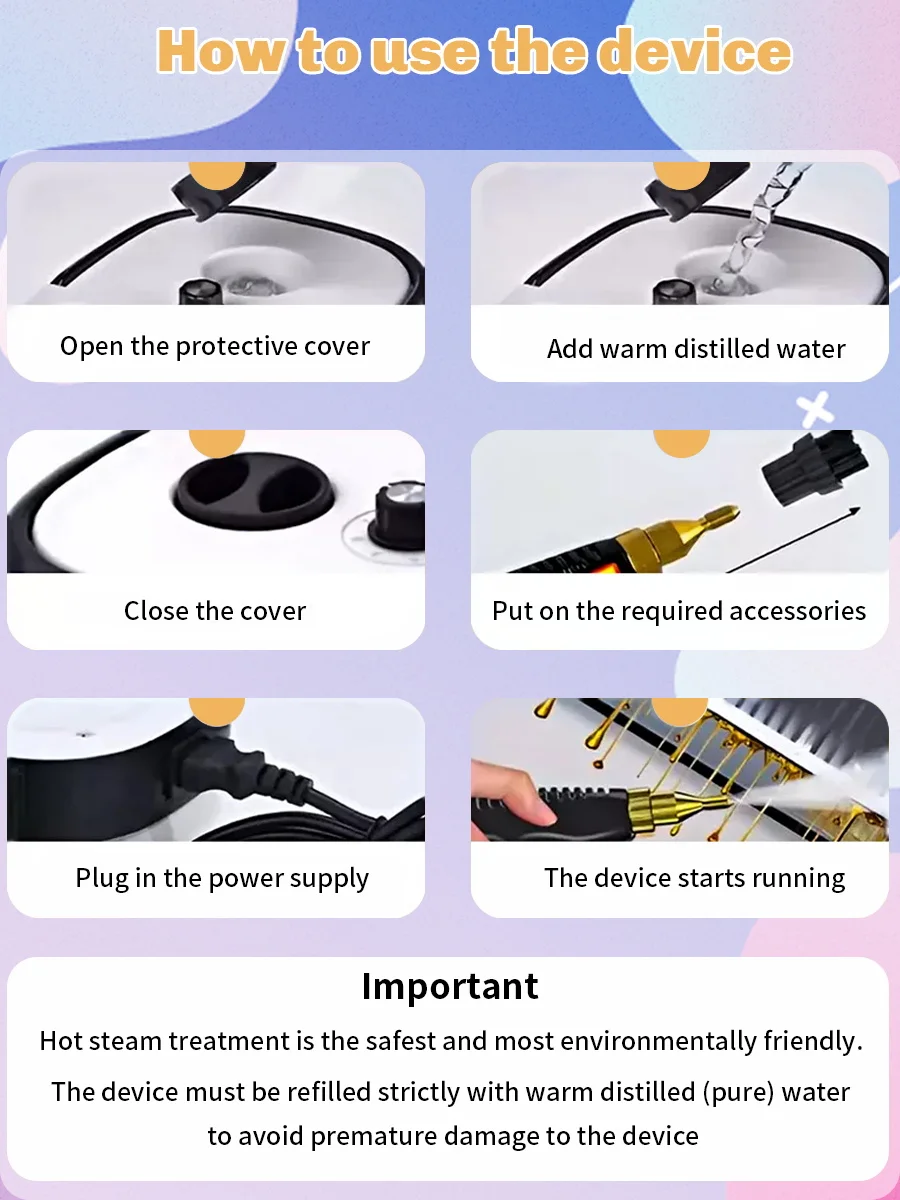 How to use the device

Open the protective cover

Add warm distilled water

Close the cover

Put on the required accessories

Plug in the power supply

The device starts running

Important

Hot steam treatment is the safest and most environmentally friendly.

The device must be refilled strictly with warm distilled (pure) water to avoid premature damage to the device