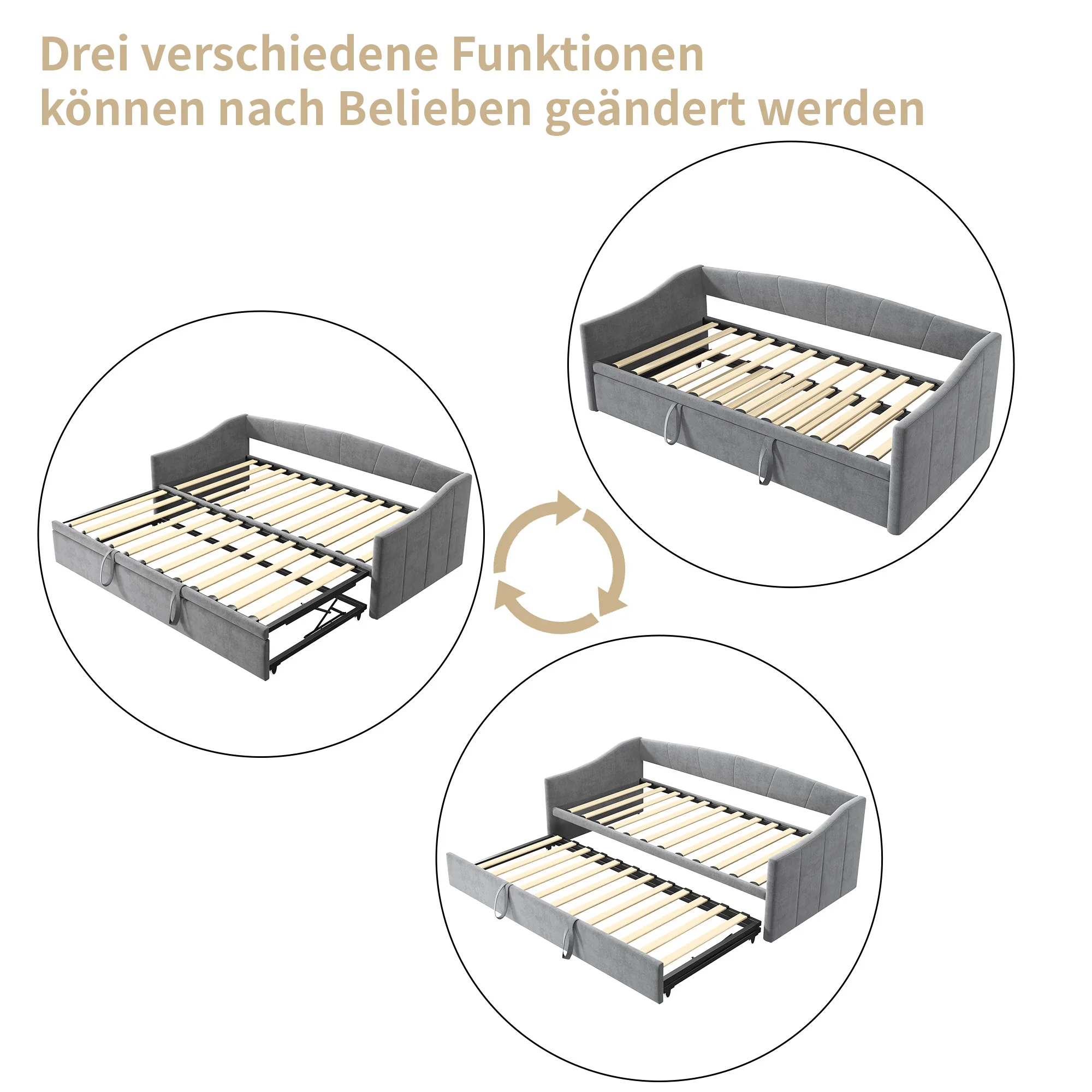 Drei verschiedene Funktionen können nach Belieben geändert werden