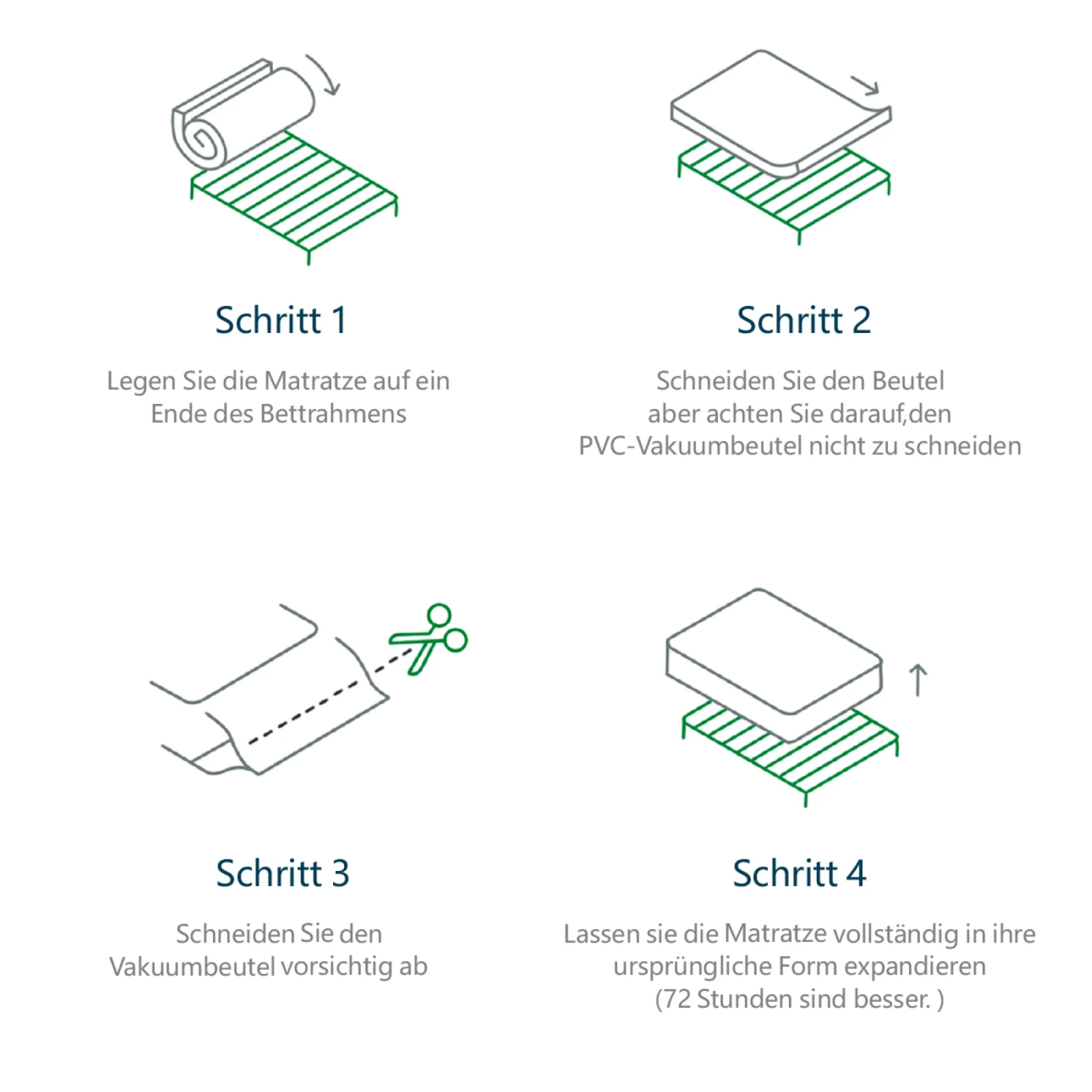 Schritt 1

Legen Sie die Matratze auf ein Ende des Bettrahmens

Schritt 2

Schneiden Sie den Beutel aber achten Sie darauf,den PVC-Vakuumbeutel nicht zu schneiden

Schritt 3

Schneiden Sie den Vakuumbeutel vorsichtig ab

Schritt 4

Lassen sie die Matratze vollständig in ihre ursprüngliche Form expandieren (72 Stunden sind besser. )