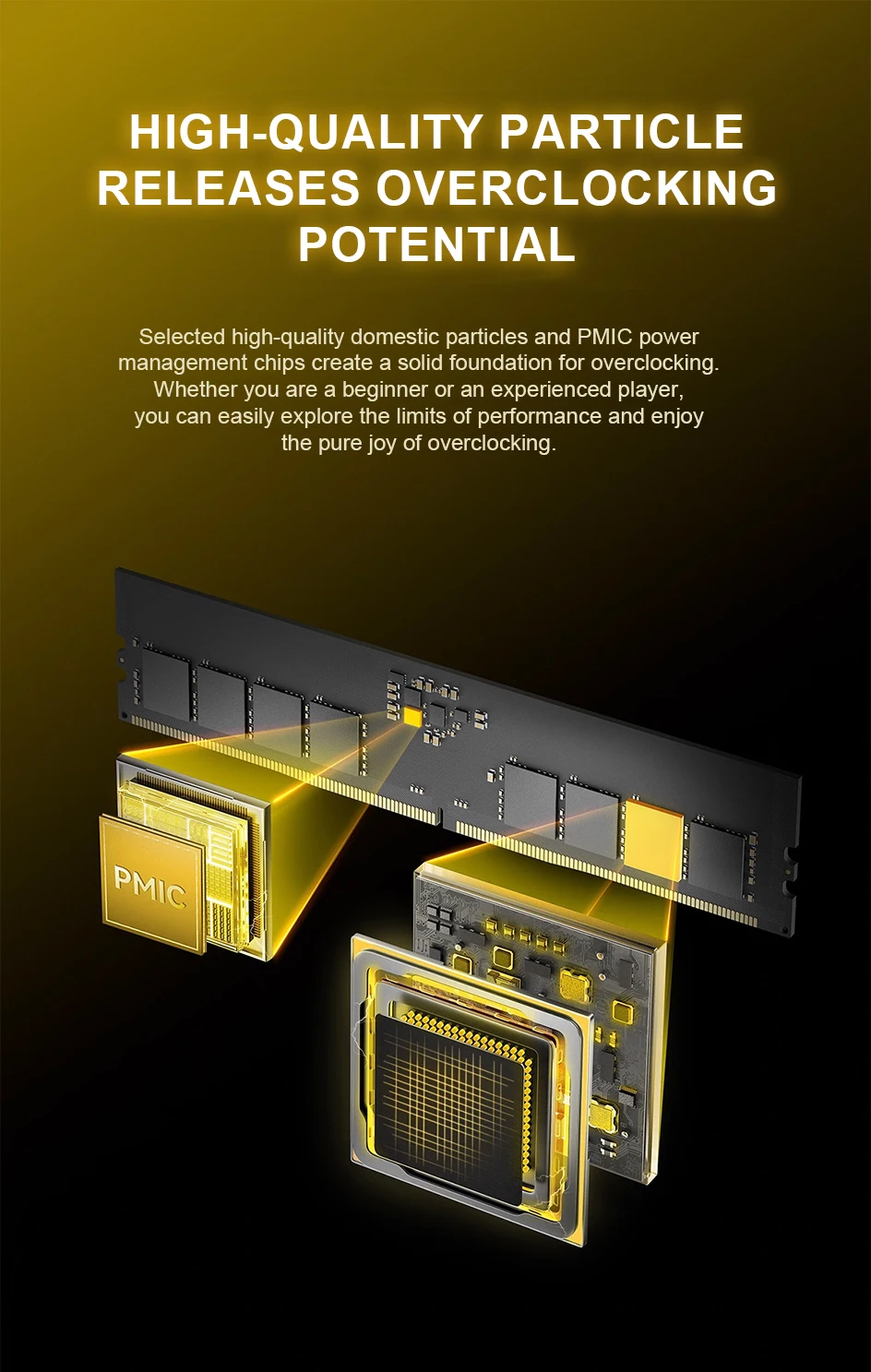 HIGH-QUALITY PARTICLE RELEASES OVERCLOCKING POTENTIAL

Selected high-quality domestic particles and PMIC power management chips create a solid foundation for overclocking. Whether you are a beginner or an experienced player, you can easily explore the limits of performance and enjoy the pure joy of overclocking.

PMIC