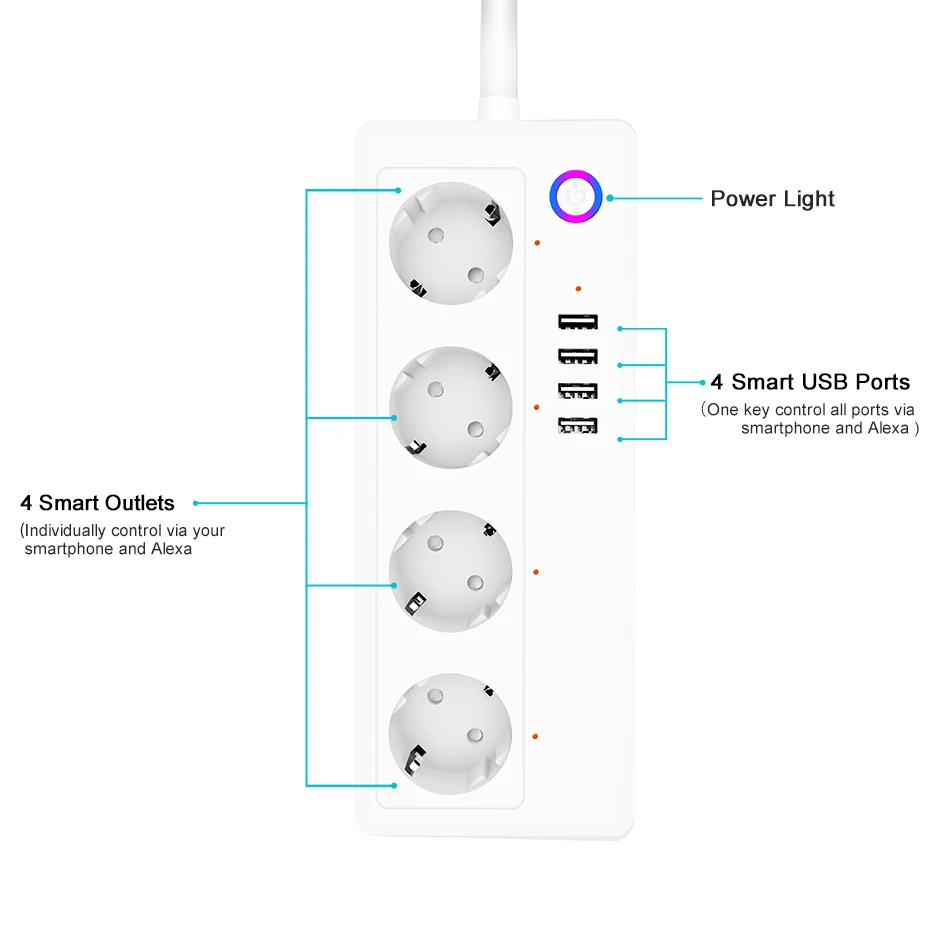 Power Light

4 Smart USB Ports
（One key control all ports via smartphone and Alexa )

4 Smart Outlets
(Individually control via your smartphone and Alexa