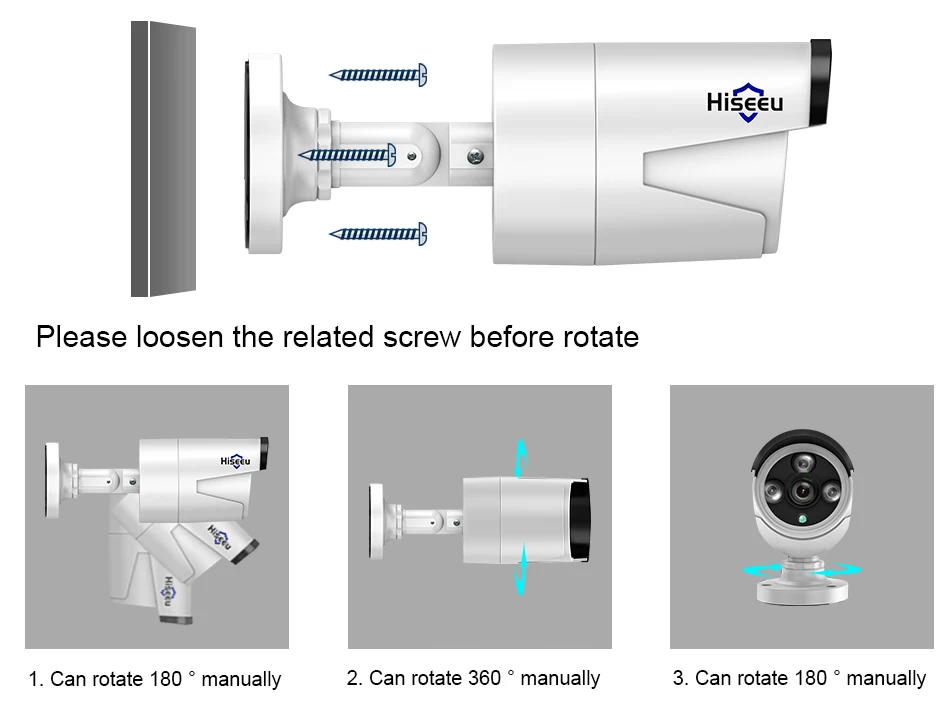 Hiseeu

Please loosen the related screw before rotate

Hiseeu

Hiseeu

Hiseeu

1. Can rotate 180 ° manually

2. Can rotate 360 ° manually

3. Can rotate 180 ° manually