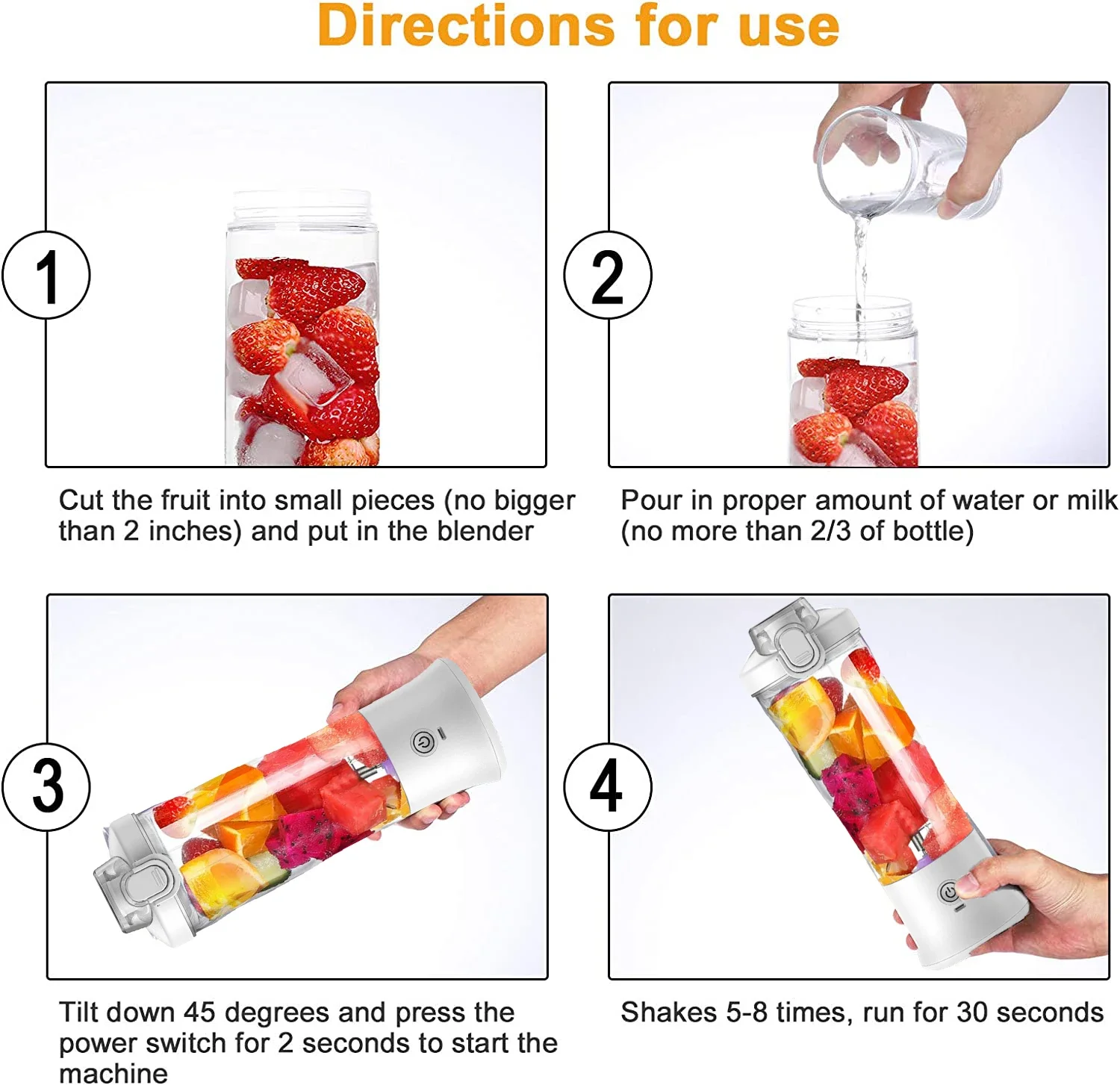 Directions for use

1

Cut the fruit into small pieces (no bigger than 2 inches) and put in the blender

2

Pour in proper amount of water or milk (no more than 2/3 of bottle)

3

Tilt down 45 degrees and press the power switch for 2 seconds to start the machine

4

Shakes 5-8 times, run for 30 seconds