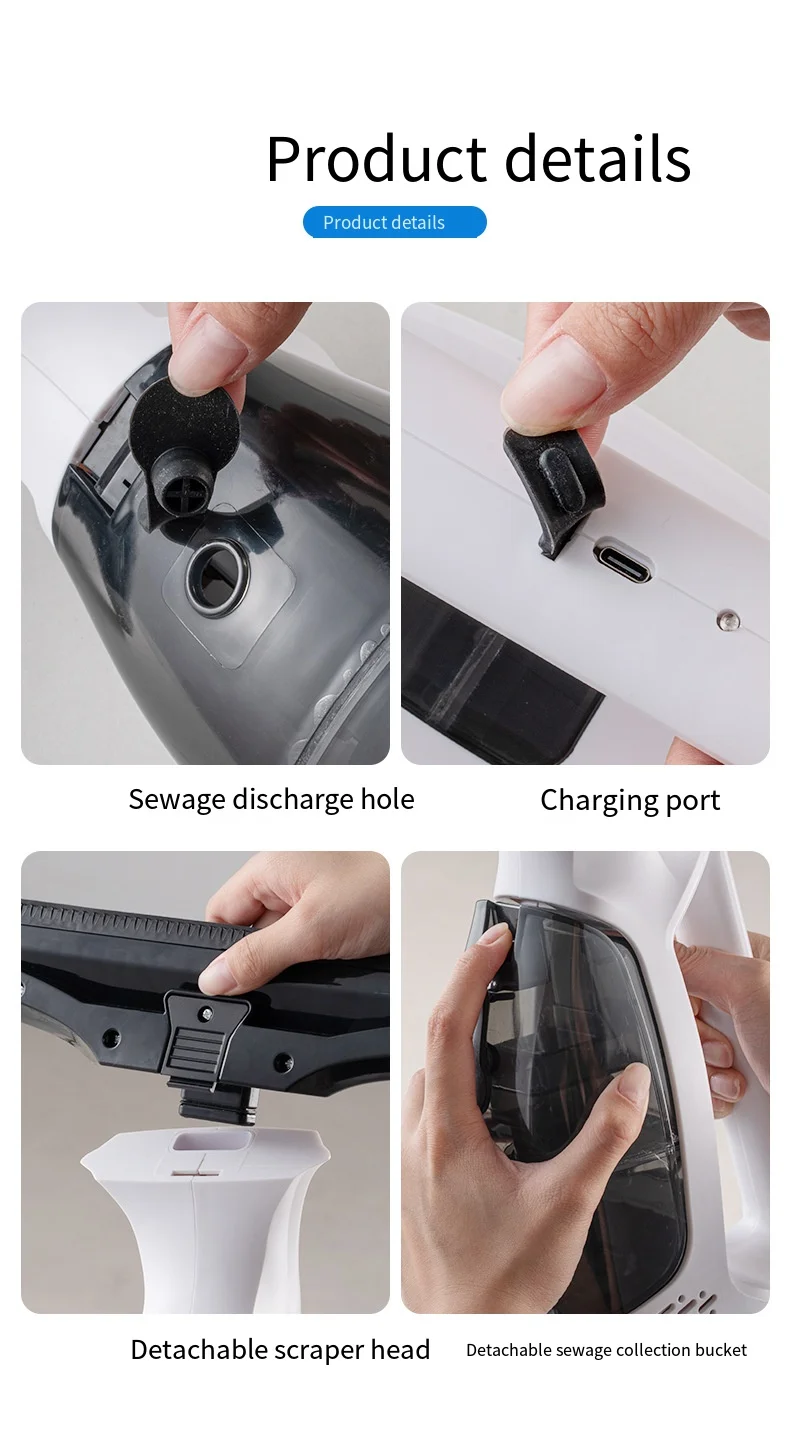 Product details

Product details

Sewage discharge hole

Charging port

Detachable scraper head

Detachable sewage collection bucket