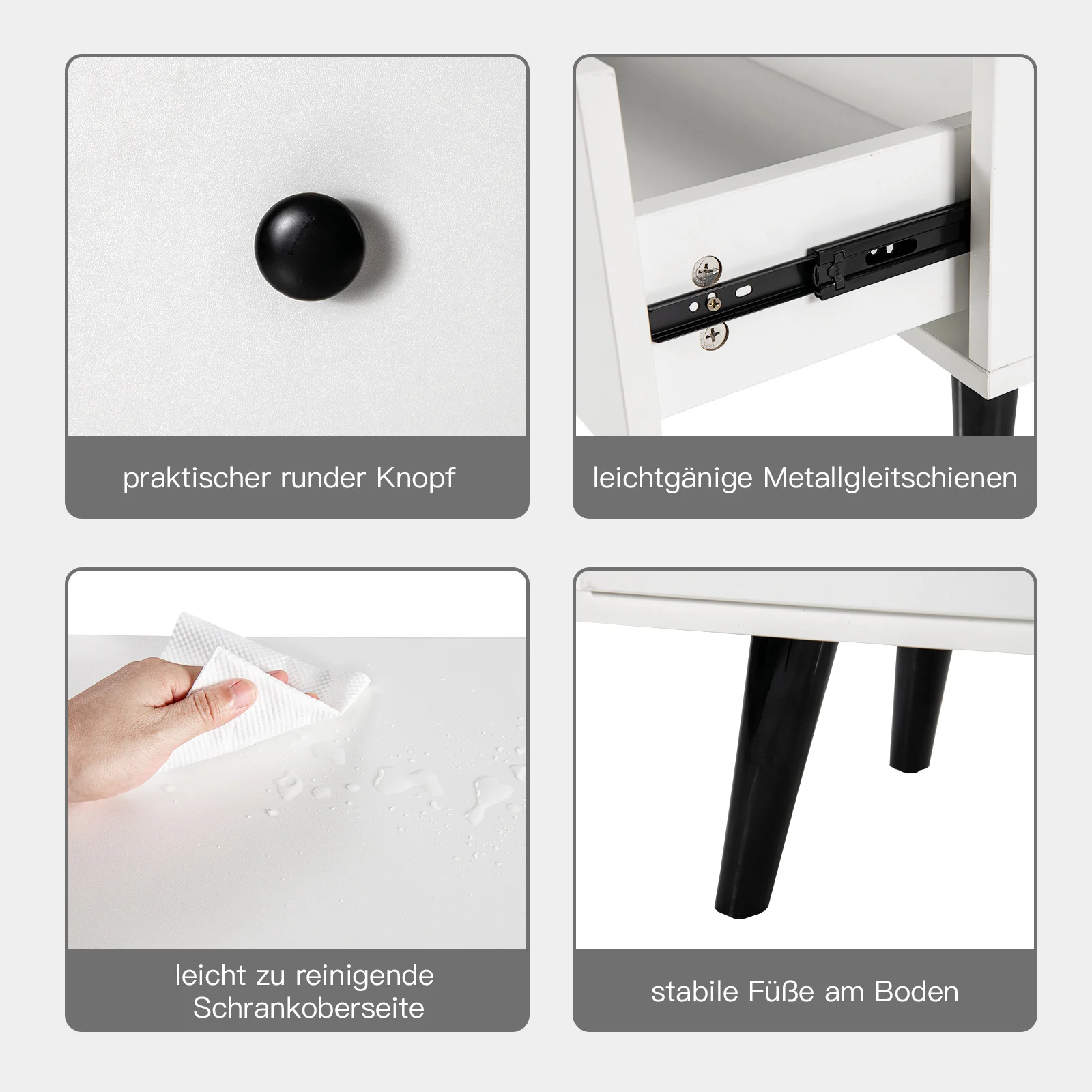 praktischer runder Knopf

leichtgänige Metallgleitschienen

leicht zu reinigende Schrankoberseite

stabile Füße am Boden