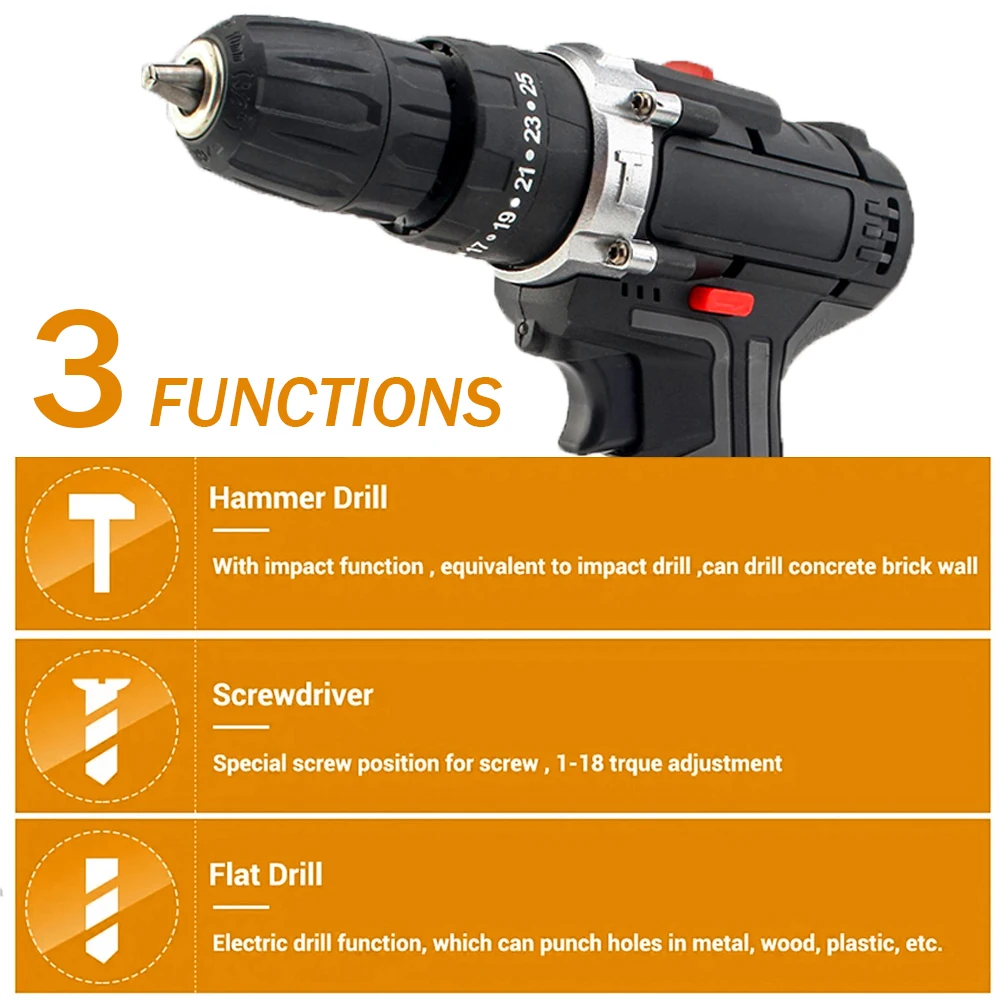 17 • 19 • 21 • 23 • 25

3 FUNCTIONS

Hammer Drill

With impact function , equivalent to impact drill ,can drill concrete brick wall

Screwdriver

Special screw position for screw , 1-18 trque adjustment

Flat Drill

Electric drill function, which can punch holes in metal, wood, plastic, etc.