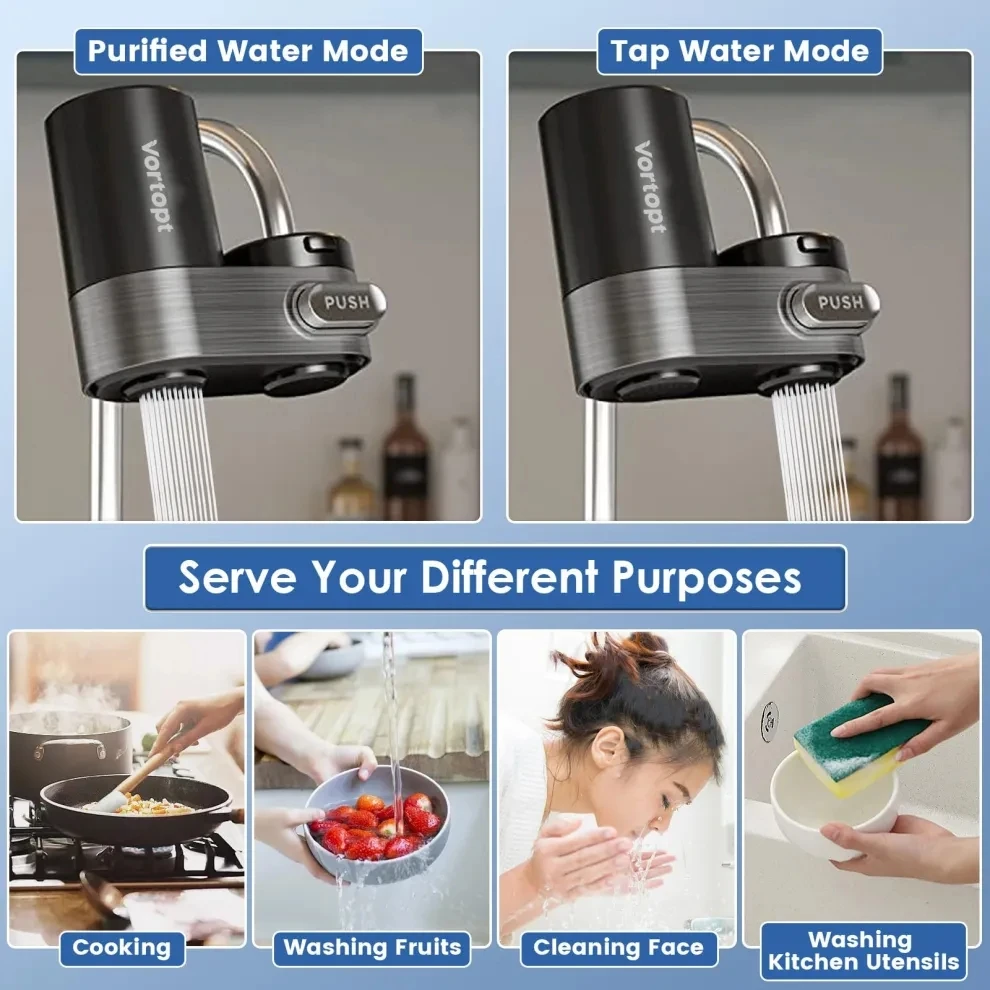 Purified Water Mode

Vortopt

PUSH

Tap Water Mode

Vortopt

PUSH

Serve Your Different Purposes

Cooking

Washing Fruits

Cleaning Face

Washing Kitchen Utensils