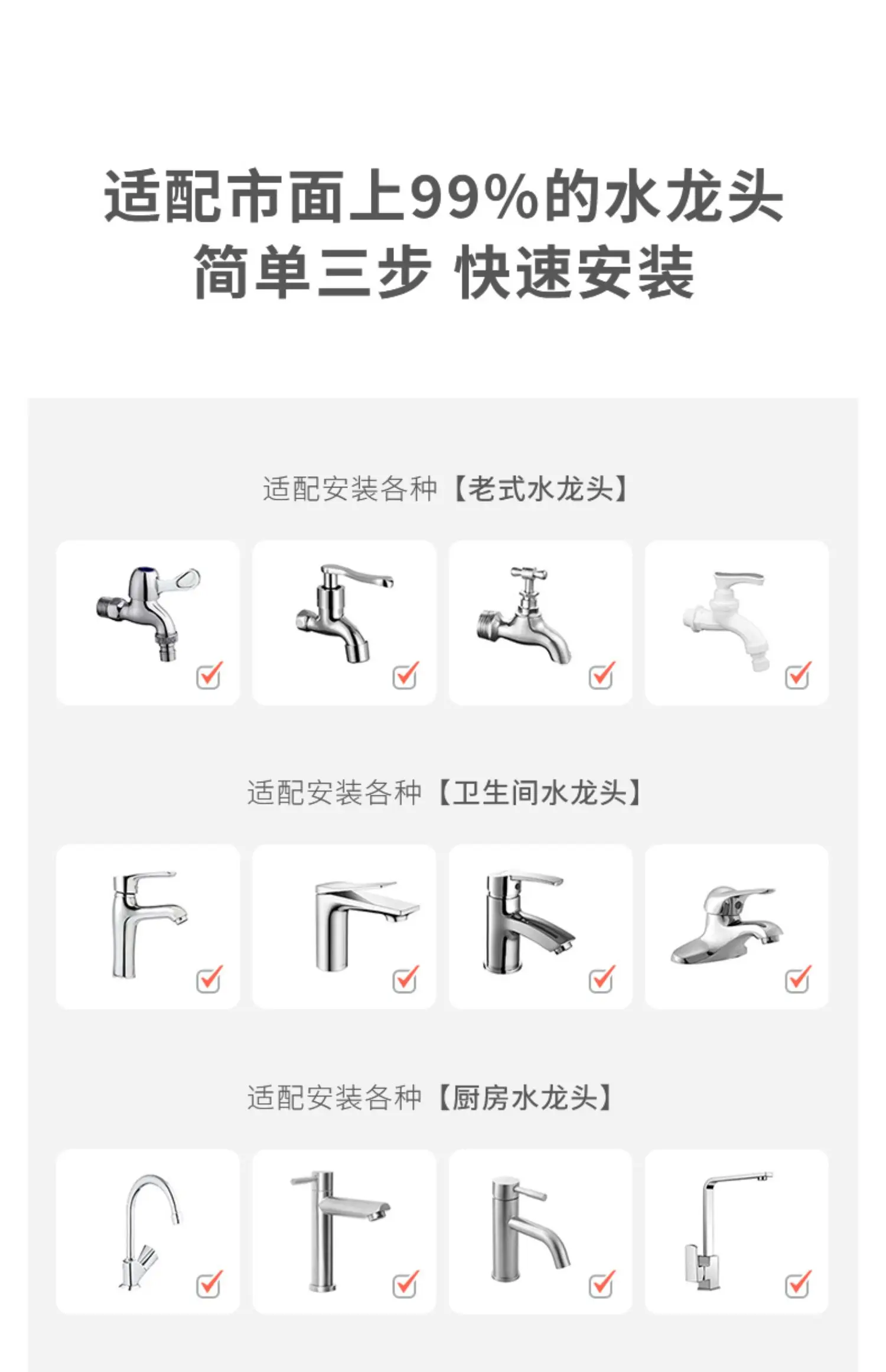 适配市面上99%的水龙头
简单三步 快速安装

适配安装各种【老式水龙头】

适配安装各种【卫生间水龙头】

适配安装各种【厨房水龙头】