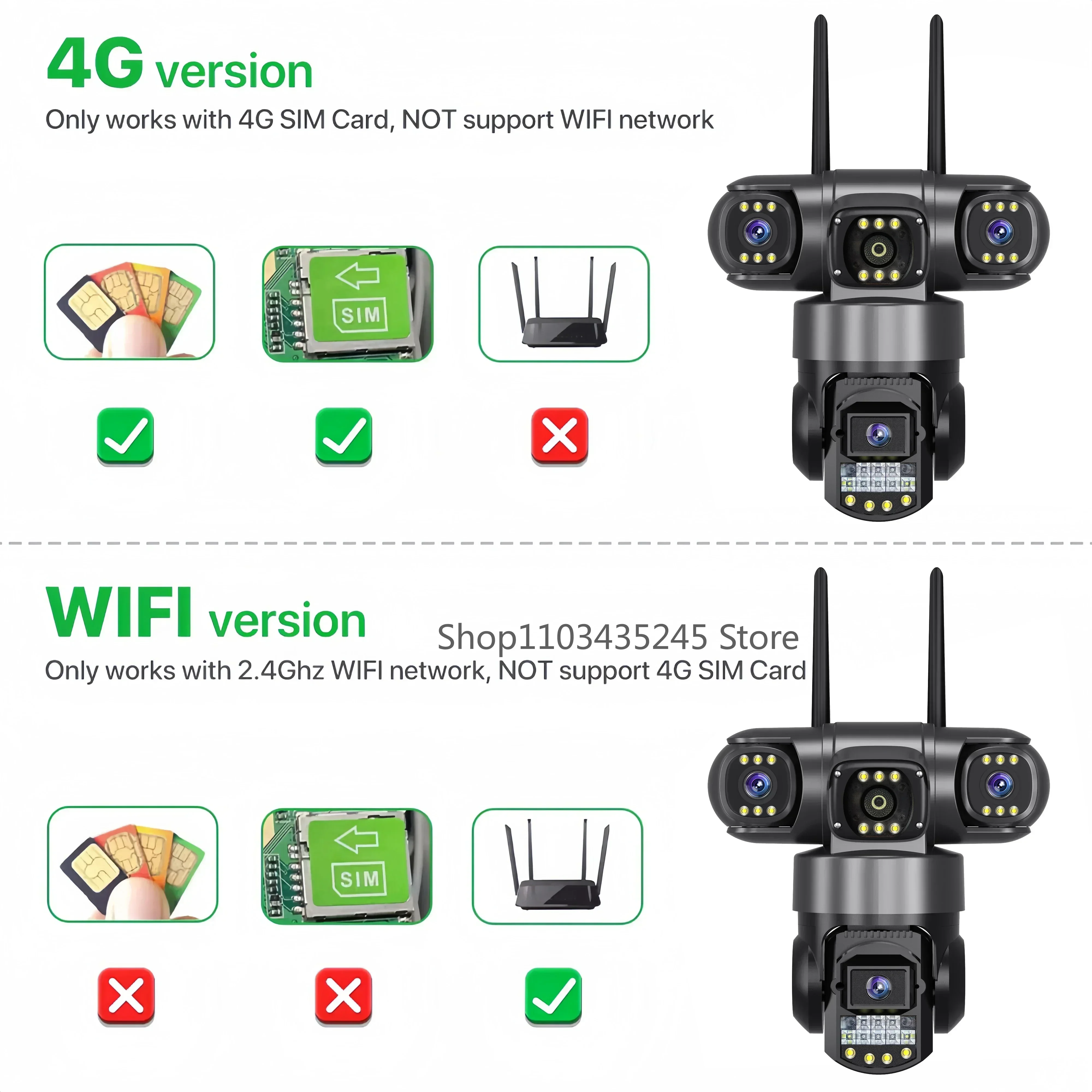 4G version
Only works with 4G SIM Card, NOT support WIFI network

SIM

WIFI version
Shop1103435245 Store
Only works with 2.4Ghz WIFI network, NOT support 4G SIM Card

SIM