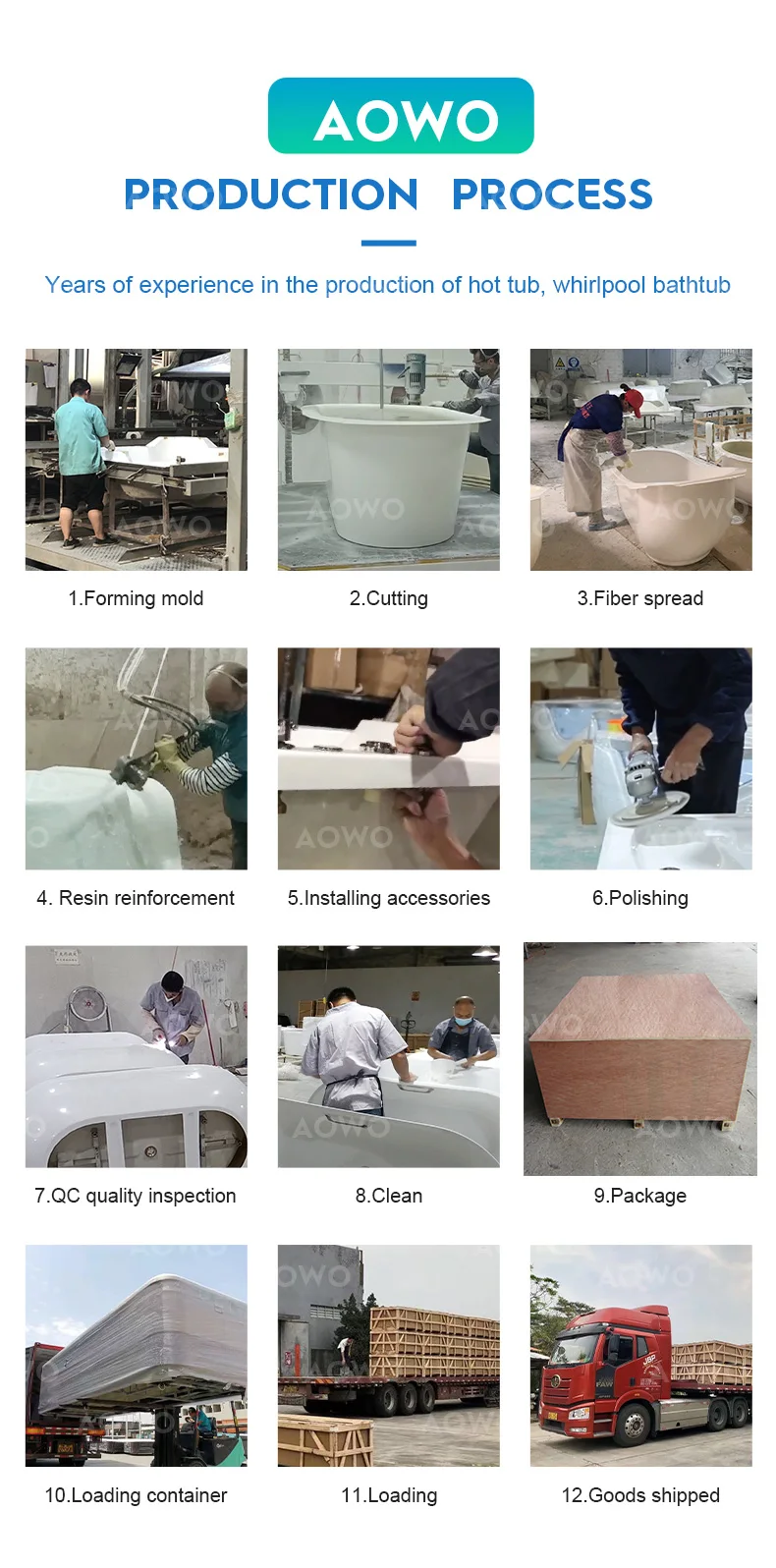 AOWO

PRODUCTION PROCESS

Years of experience in the production of hot tub, whirlpool bathtub

1.Forming mold

2.Cutting

3.Fiber spread

4. Resin reinforcement

5.Installing accessories

6.Polishing

7.QC quality inspection

8.Clean

9.Package

10.Loading container

11.Loading

12.Goods shipped