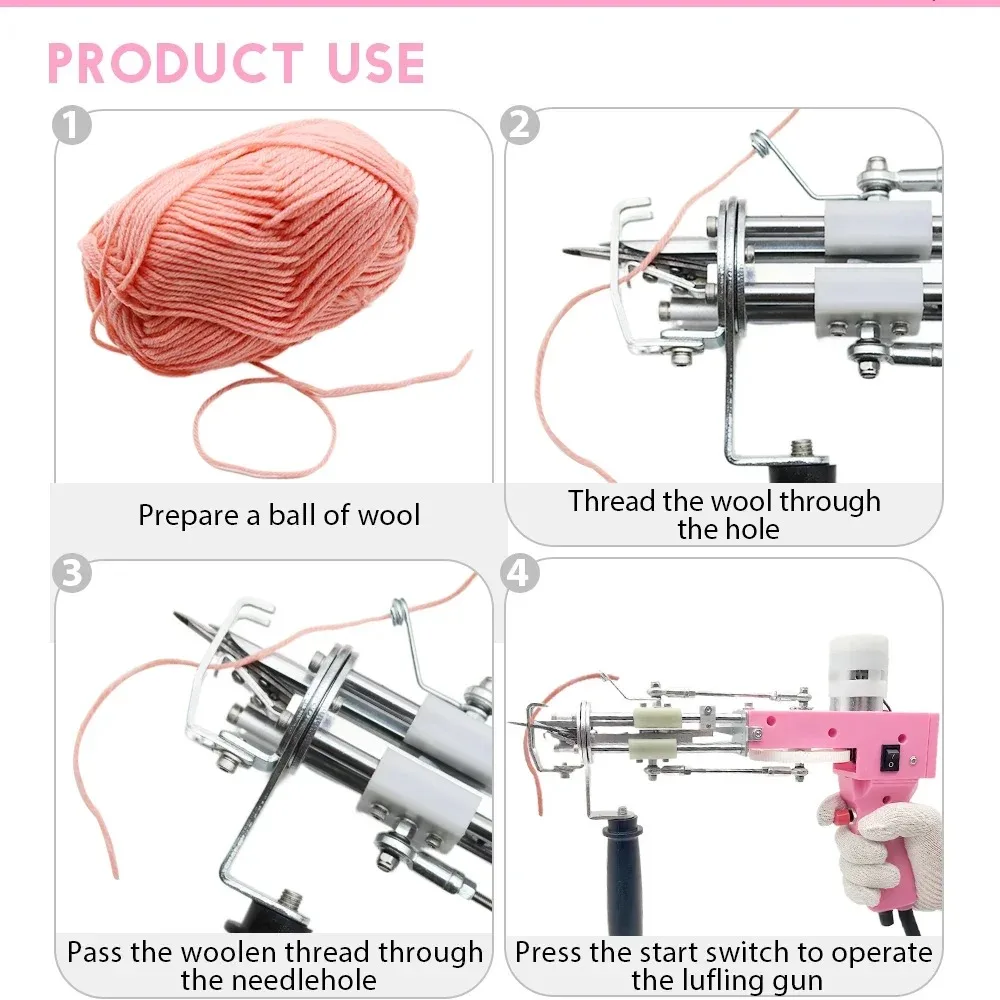 PRODUCT USE

1

Prepare a ball of wool

2

Thread the wool through the hole

3

Pass the woolen thread through the needlehole

4

Press the start switch to operate the lufling gun