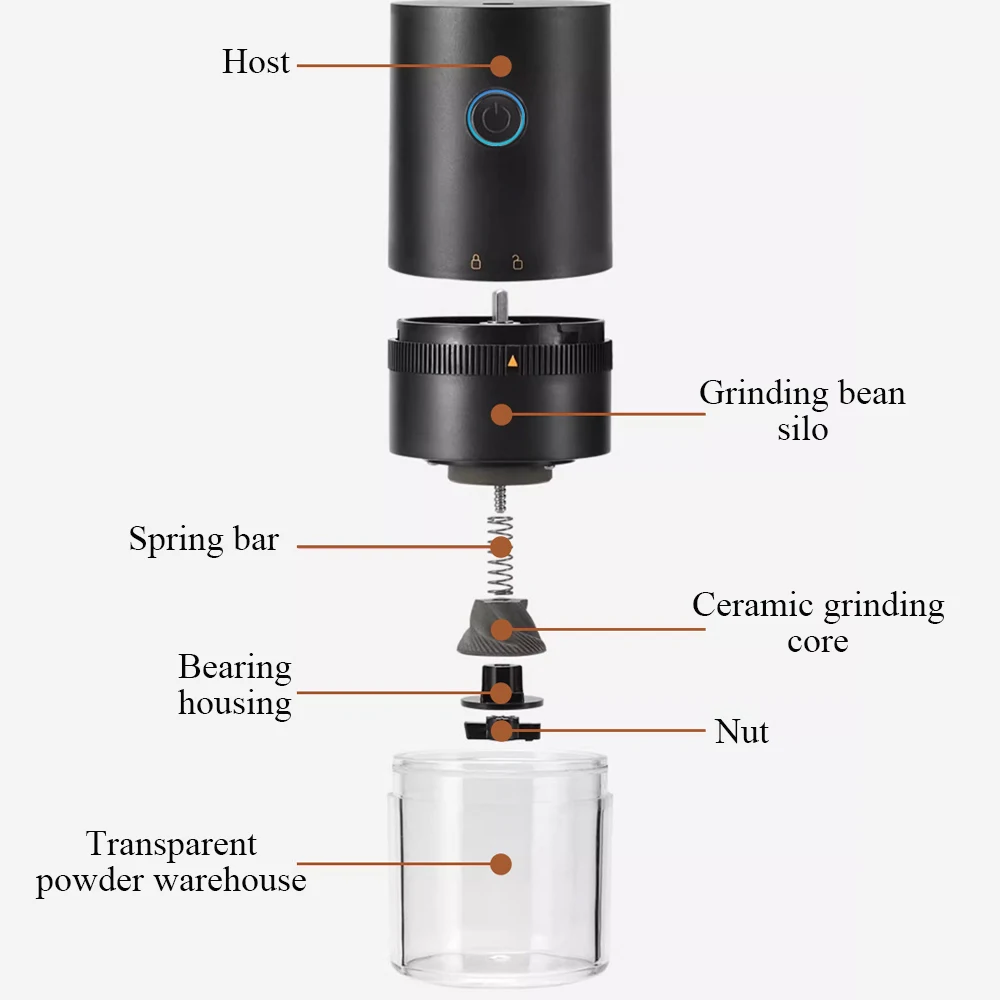 Host

Grinding bean silo

Spring bar

Ceramic grinding core

Bearing housing

Nut

Transparent powder warehouse