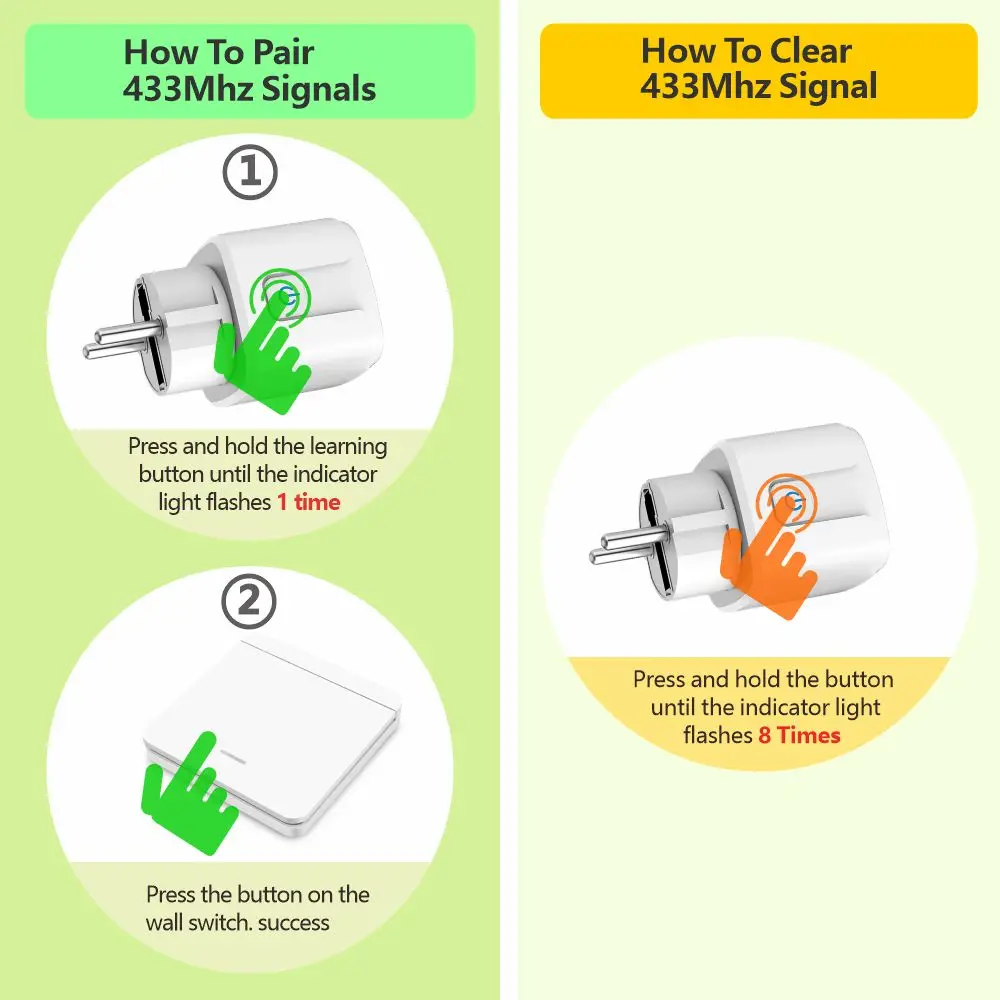 How To Pair 433Mhz Signals

①

Press and hold the learning button until the indicator light flashes 1 time

②

Press the button on the wall switch. success

How To Clear 433Mhz Signal

Press and hold the button until the indicator light flashes 8 Times