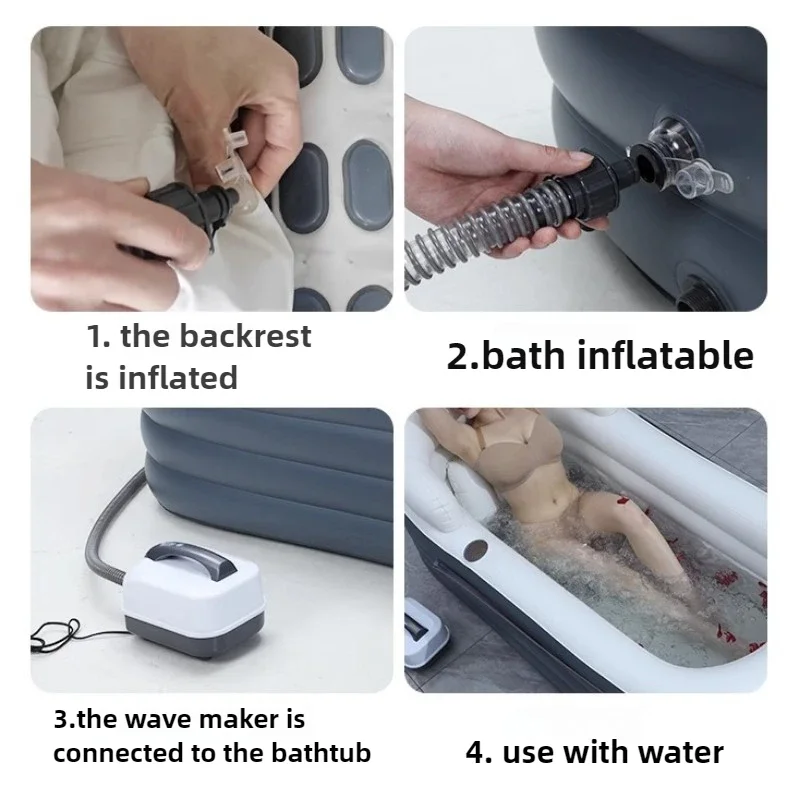 1. the backrest is inflated

2.bath inflatable

3.the wave maker is connected to the bathtub

4. use with water