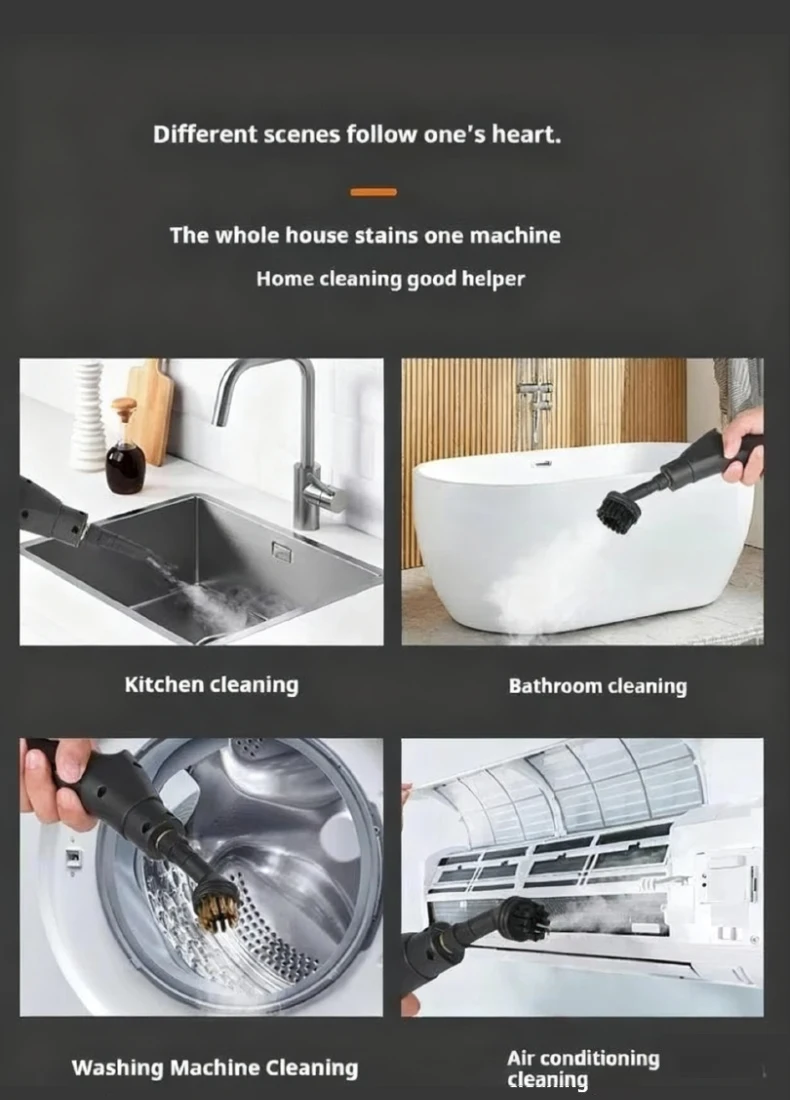 Different scenes follow one's heart.

The whole house stains one machine

Home cleaning good helper

Kitchen cleaning

Bathroom cleaning

Washing Machine Cleaning

Air conditioning cleaning