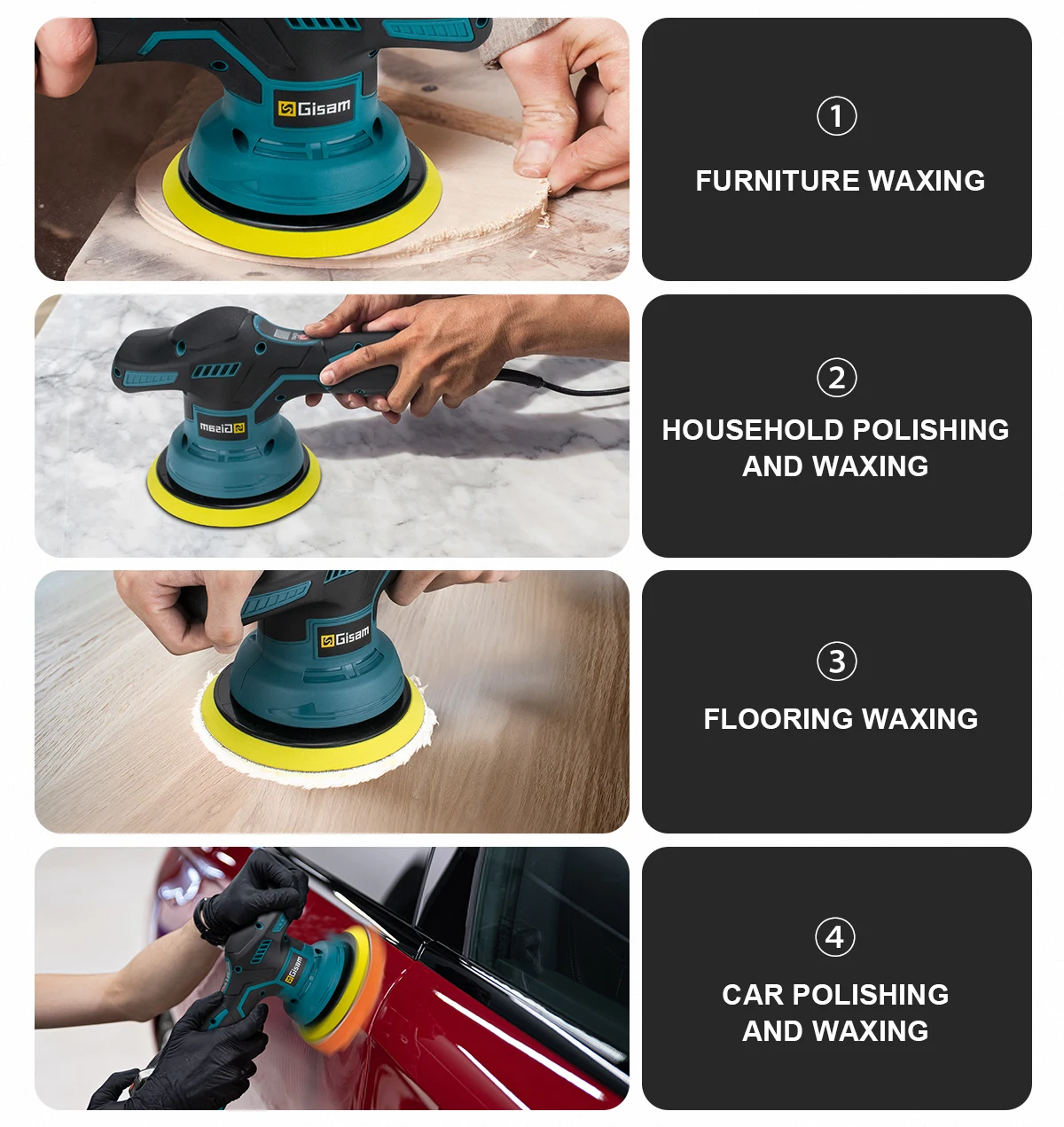 Gisam

①
FURNITURE WAXING

Gisam

②
HOUSEHOLD POLISHING AND WAXING

Gisam

③
FLOORING WAXING

Gisam

④
CAR POLISHING AND WAXING