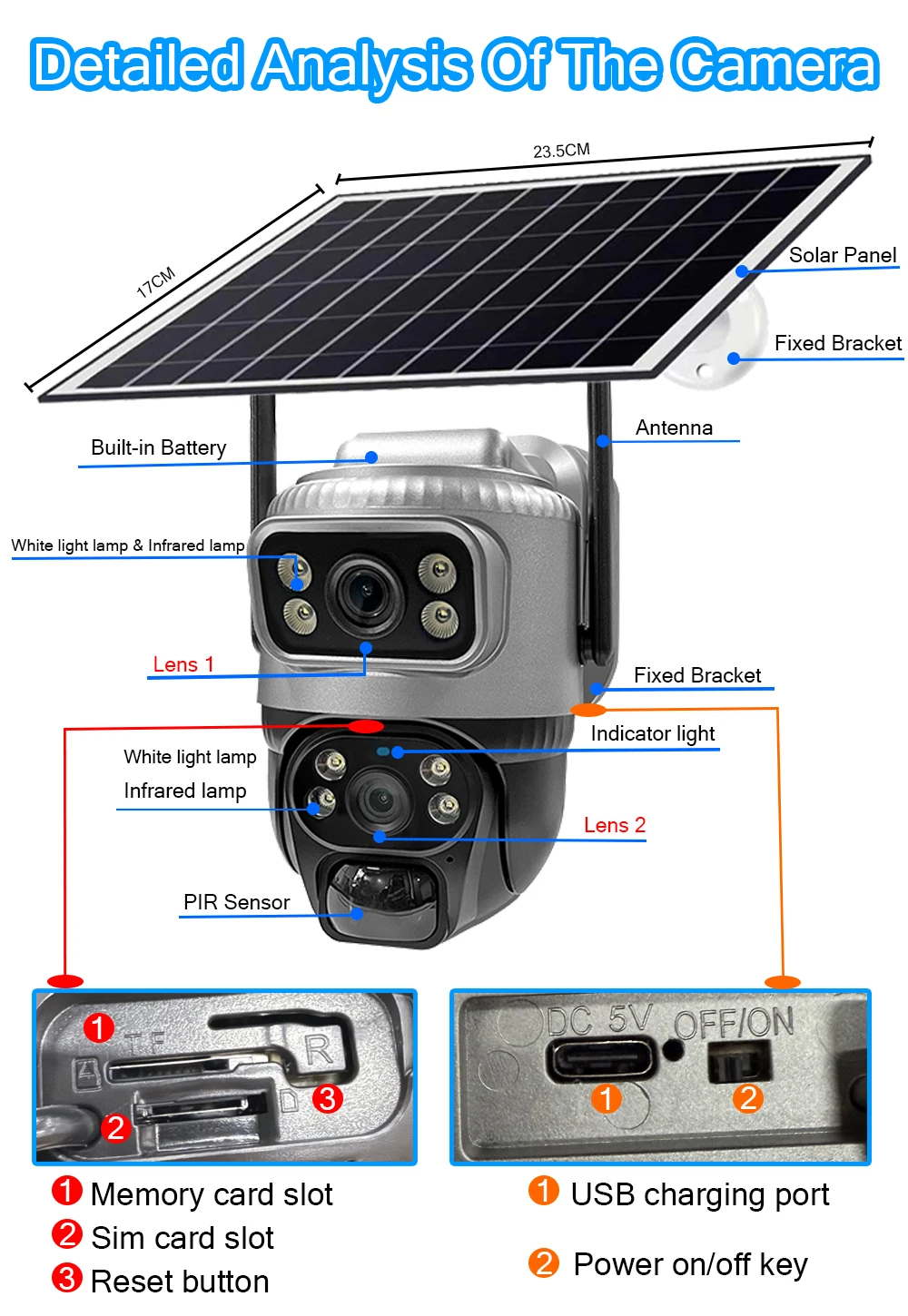 Detailed Analysis Of The Camera

23.5CM

17CM

Solar Panel

Fixed Bracket

Antenna

Built-in Battery

White light lamp & Infrared lamp

Lens 1

Fixed Bracket

Indicator light

White light lamp

Infrared lamp

Lens 2

PIR Sensor

1 TF R 3 2

DC 5V OFF/ON 1 2

1 Memory card slot
2 Sim card slot
3 Reset button

1 USB charging port

2 Power on/off key