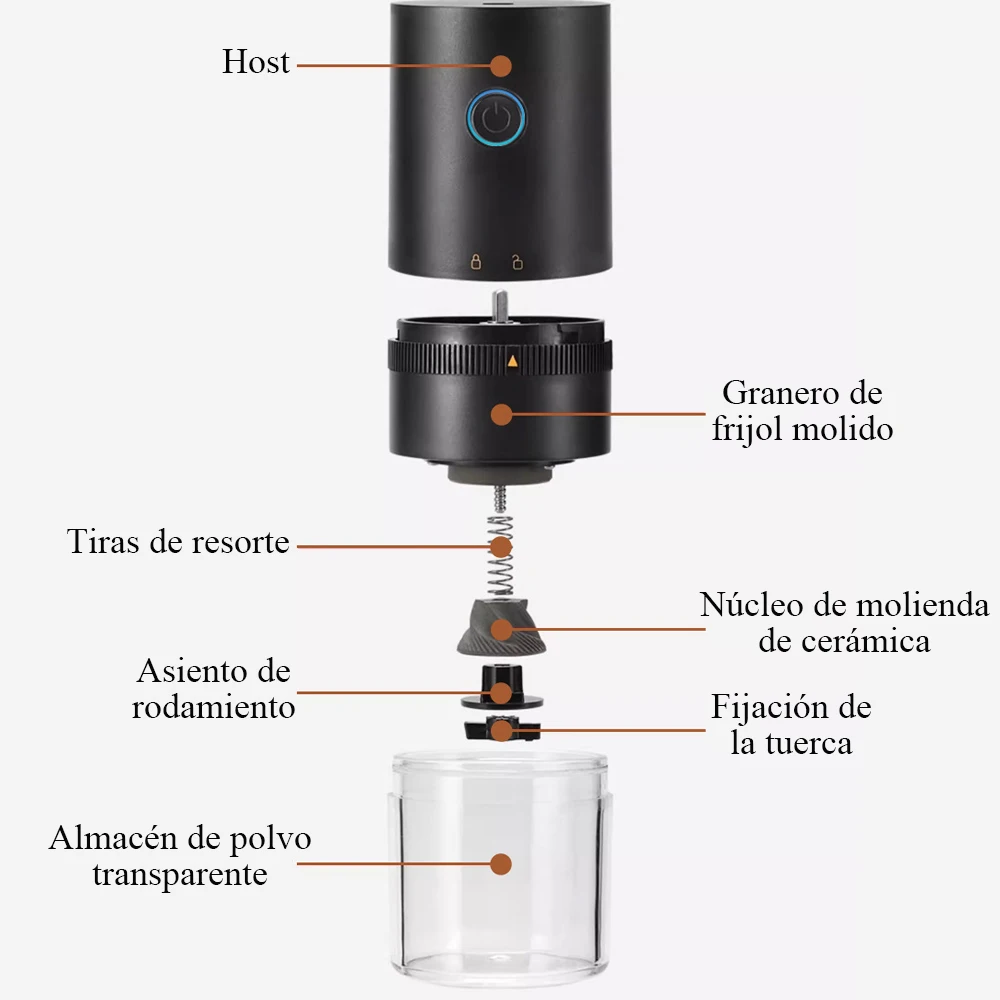 Host

Granero de frijol molido

Tiras de resorte

Núcleo de molienda de cerámica

Asiento de rodamiento

Fijación de la tuerca

Almacén de polvo transparente