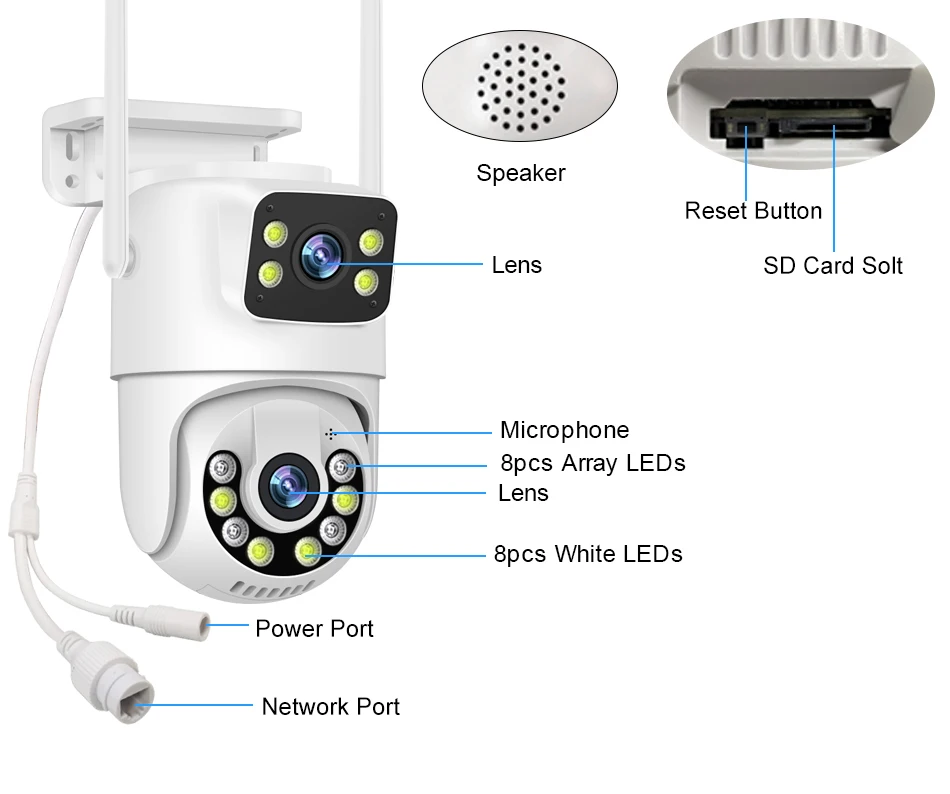 Speaker

Reset Button

SD Card Solt

Lens

Microphone

8pcs Array LEDs

Lens

8pcs White LEDs

Power Port

Network Port