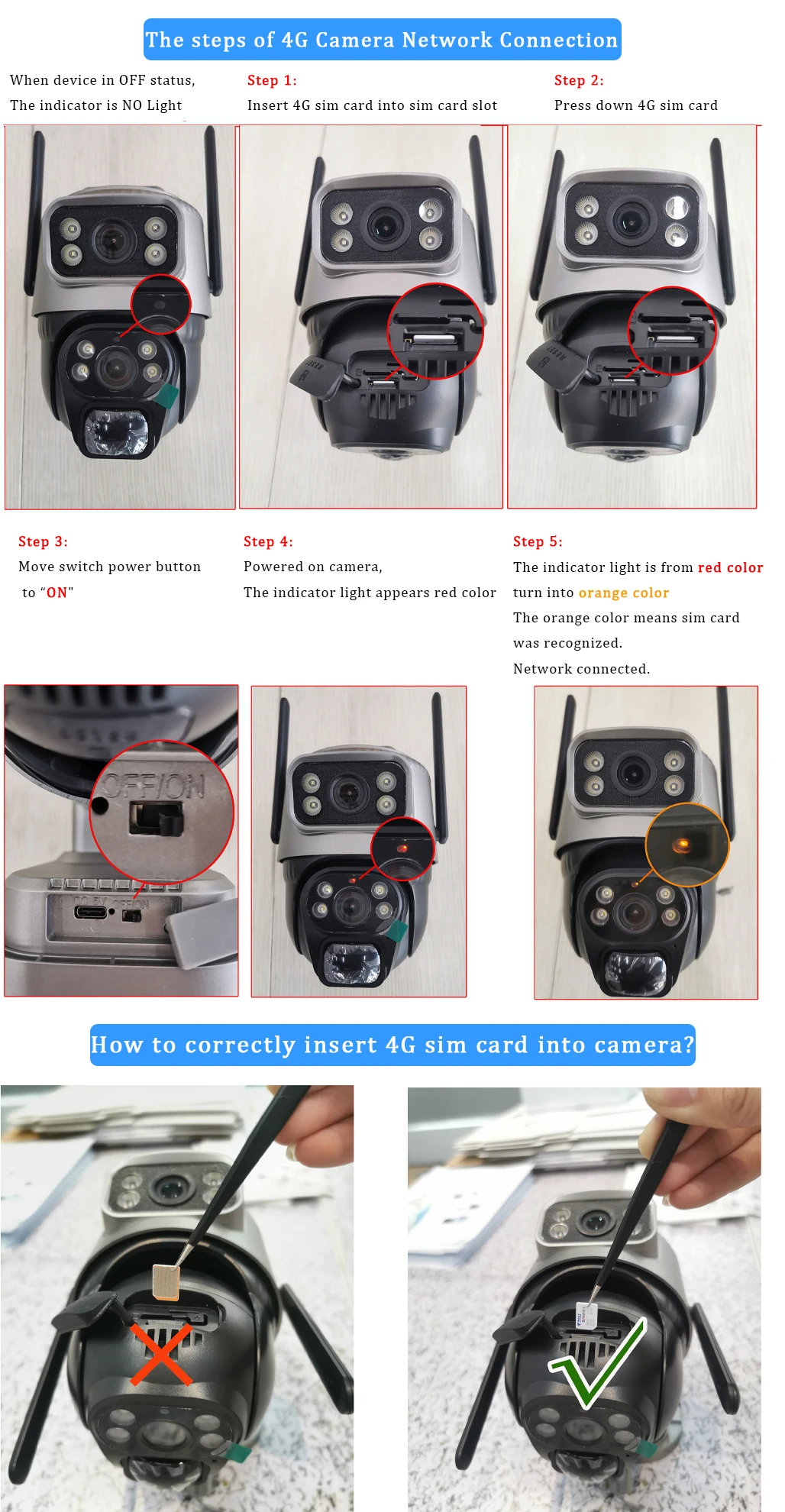 The steps of 4G Camera Network Connection

When device in OFF status,
The indicator is NO Light

Step 1:
Insert 4G sim card into sim card slot

Step 2:
Press down 4G sim card

RESET

RESET

Step 3:
Move switch power button to "ON"

Step 4:
Powered on camera,
The indicator light appears red color

Step 5:
The indicator light is from red color turn into orange color
The orange color means sim card was recognized.
Network connected.

OFF/ON

DC 5V OFF/ON

How to correctly insert 4G sim card into camera?