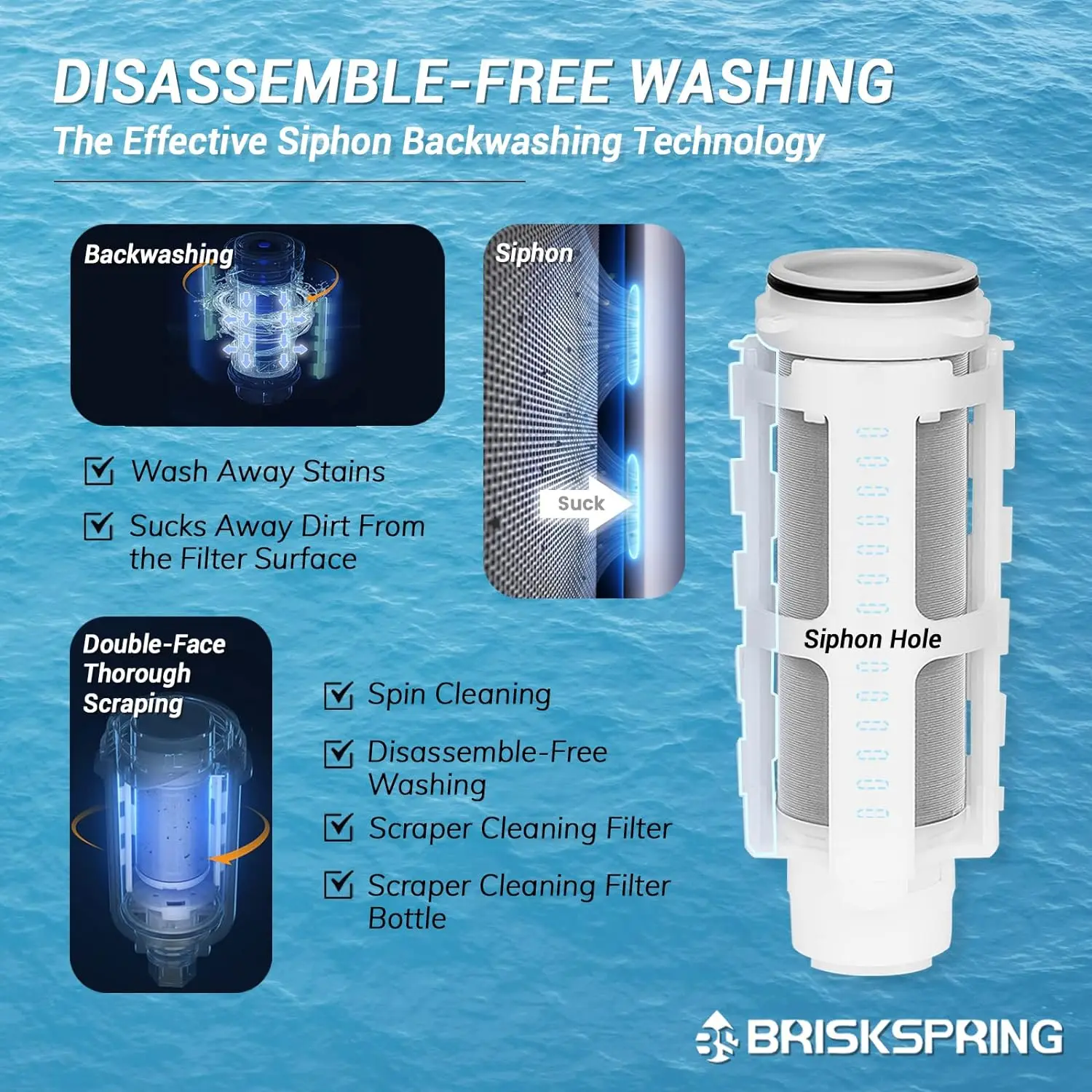 DISASSEMBLE-FREE WASHING
The Effective Siphon Backwashing Technology

Backwashing

Wash Away Stains

Sucks Away Dirt From the Filter Surface

Siphon

Suck

Siphon Hole

Double-Face Thorough Scraping

Spin Cleaning

Disassemble-Free Washing

Scraper Cleaning Filter

Scraper Cleaning Filter Bottle

BRISKSPRING