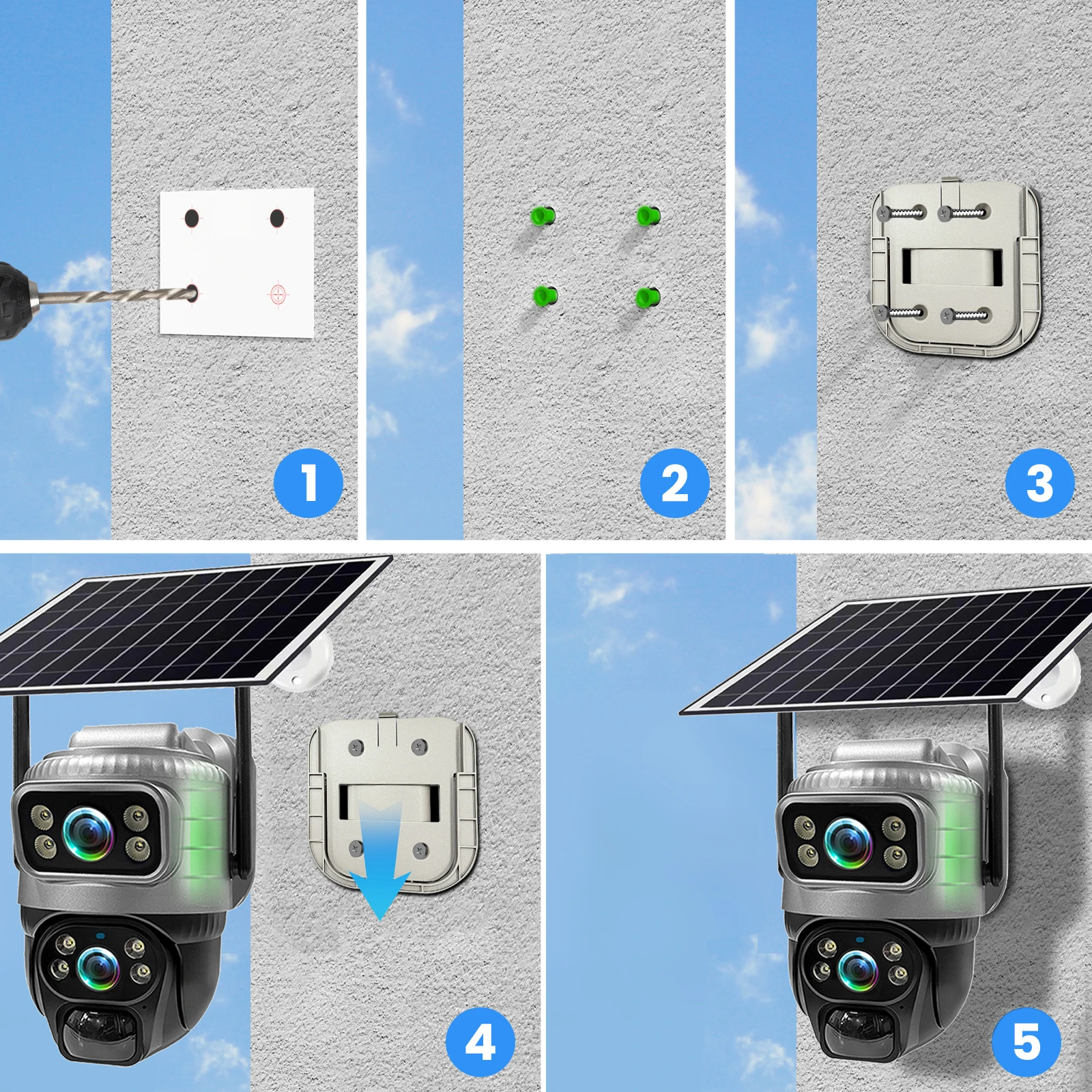 1

2

3

4

5