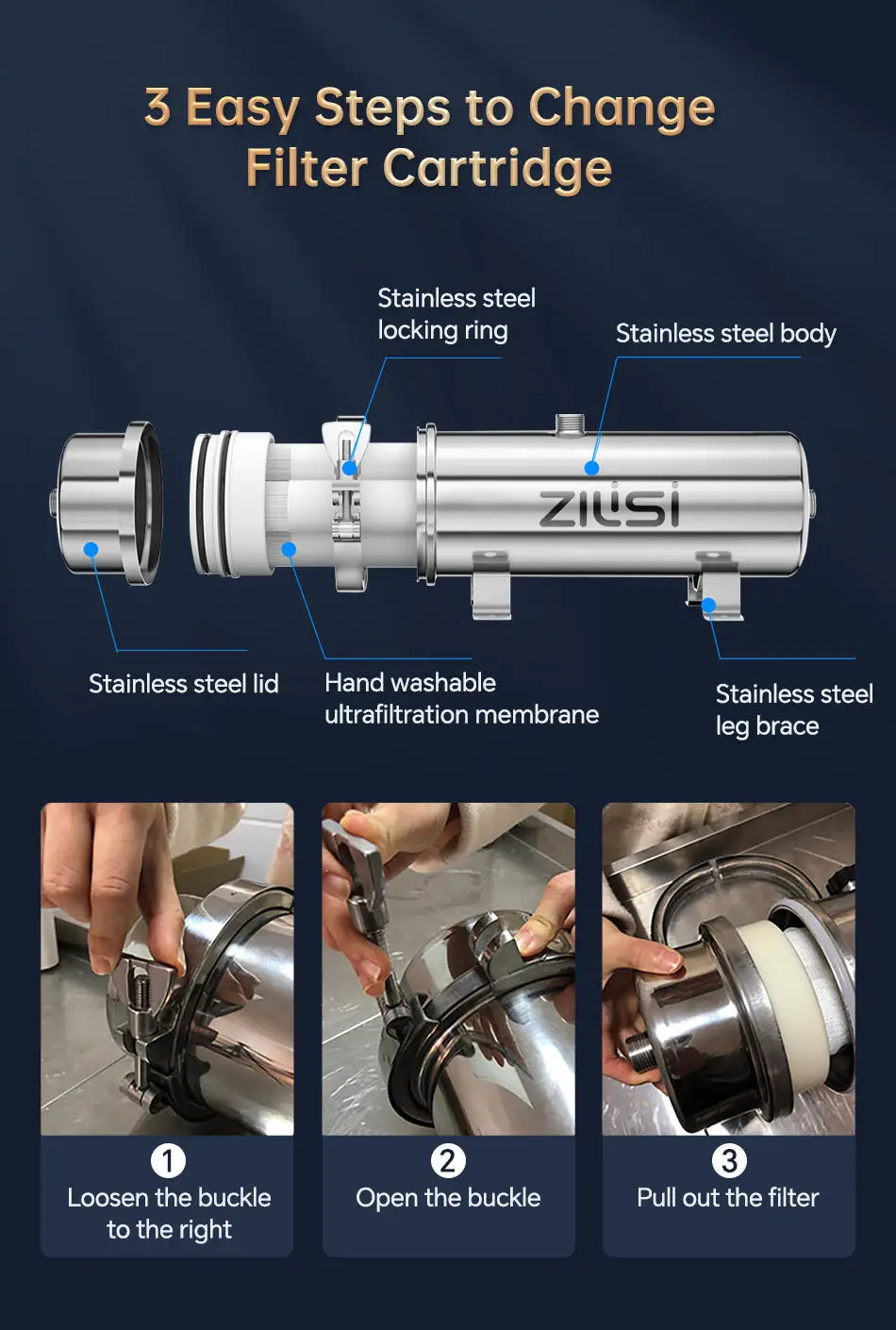 3 Easy Steps to Change Filter Cartridge

Stainless steel locking ring

Stainless steel body

ZILISI

Stainless steel lid

Hand washable ultrafiltration membrane

Stainless steel leg brace

1
Loosen the buckle to the right

2
Open the buckle

3
Pull out the filter