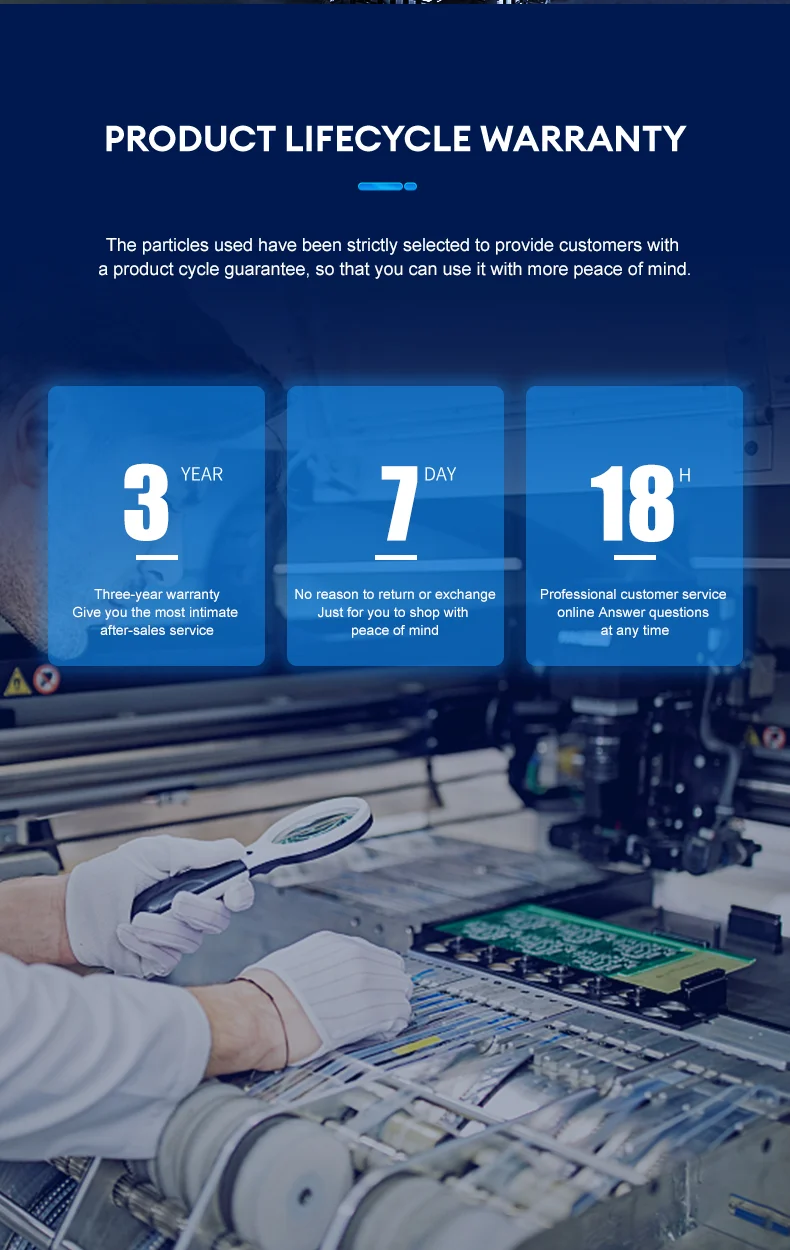 PRODUCT LIFECYCLE WARRANTY

The particles used have been strictly selected to provide customers with a product cycle guarantee, so that you can use it with more peace of mind.

3 YEAR

Three-year warranty
Give you the most intimate after-sales service

7 DAY

No reason to return or exchange
Just for you to shop with peace of mind

18 H

Professional customer service online Answer questions at any time