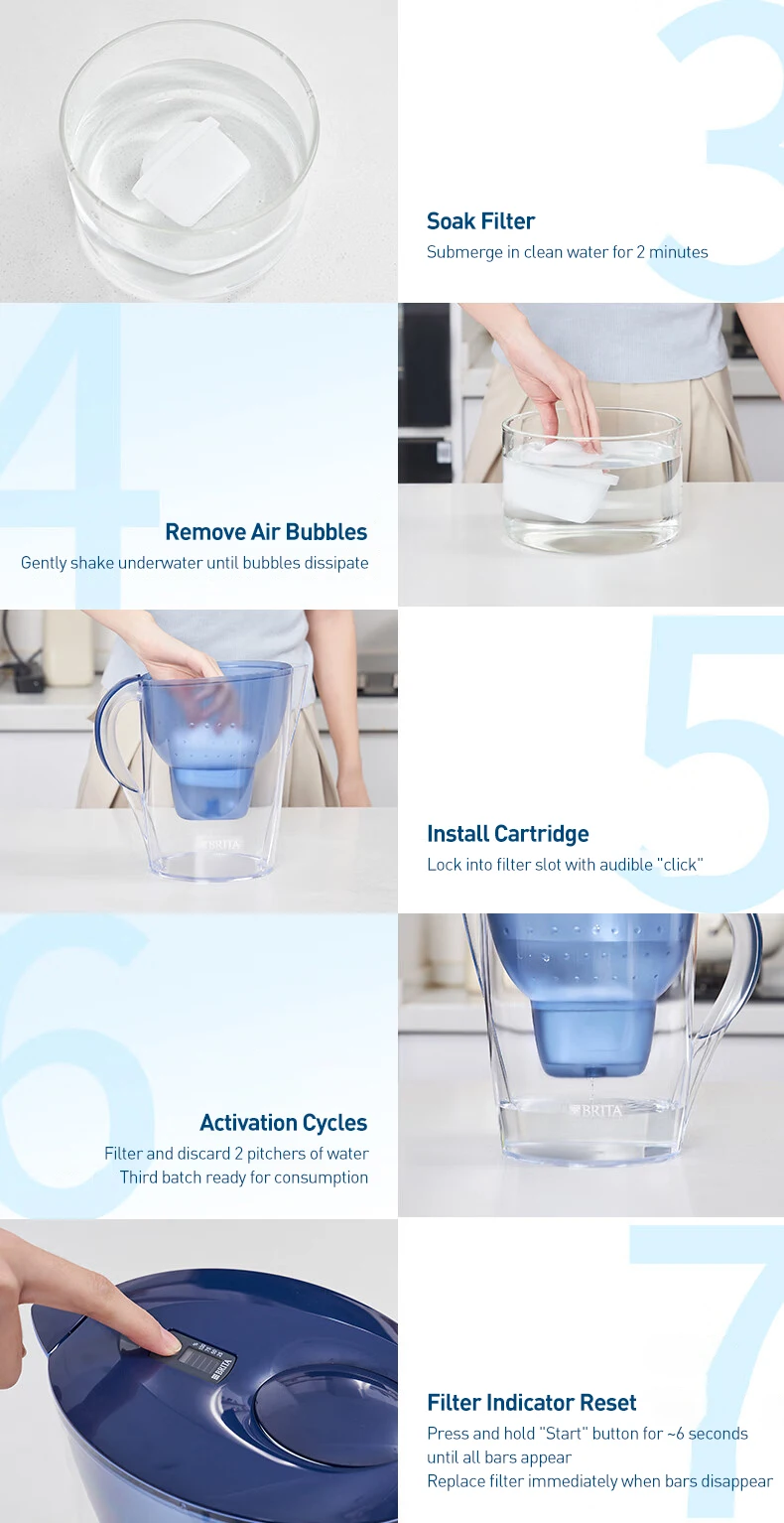 3
Soak Filter
Submerge in clean water for 2 minutes

4
Remove Air Bubbles
Gently shake underwater until bubbles dissipate

BRITA
5
Install Cartridge
Lock into filter slot with audible "click"

6
Activation Cycles
Filter and discard 2 pitchers of water
Third batch ready for consumption

BRITA

BRITA
7
Filter Indicator Reset
Press and hold "Start" button for ~6 seconds until all bars appear
Replace filter immediately when bars disappear