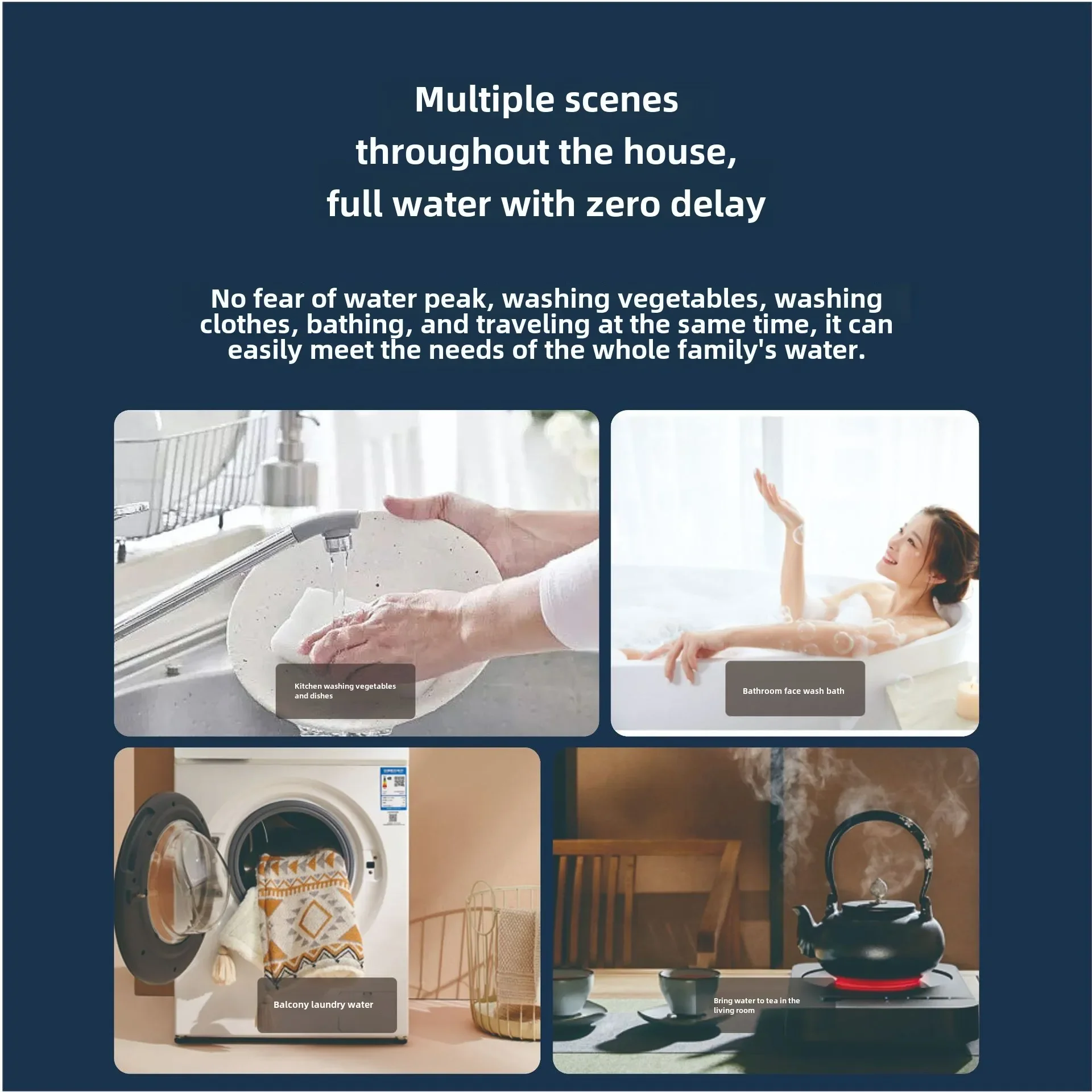 Multiple scenes
throughout the house,
full water with zero delay

No fear of water peak, washing vegetables, washing clothes, bathing, and traveling at the same time, it can easily meet the needs of the whole family's water.

Kitchen washing vegetables and dishes

Bathroom face wash bath

Balcony laundry water

Bring water to tea in the living room