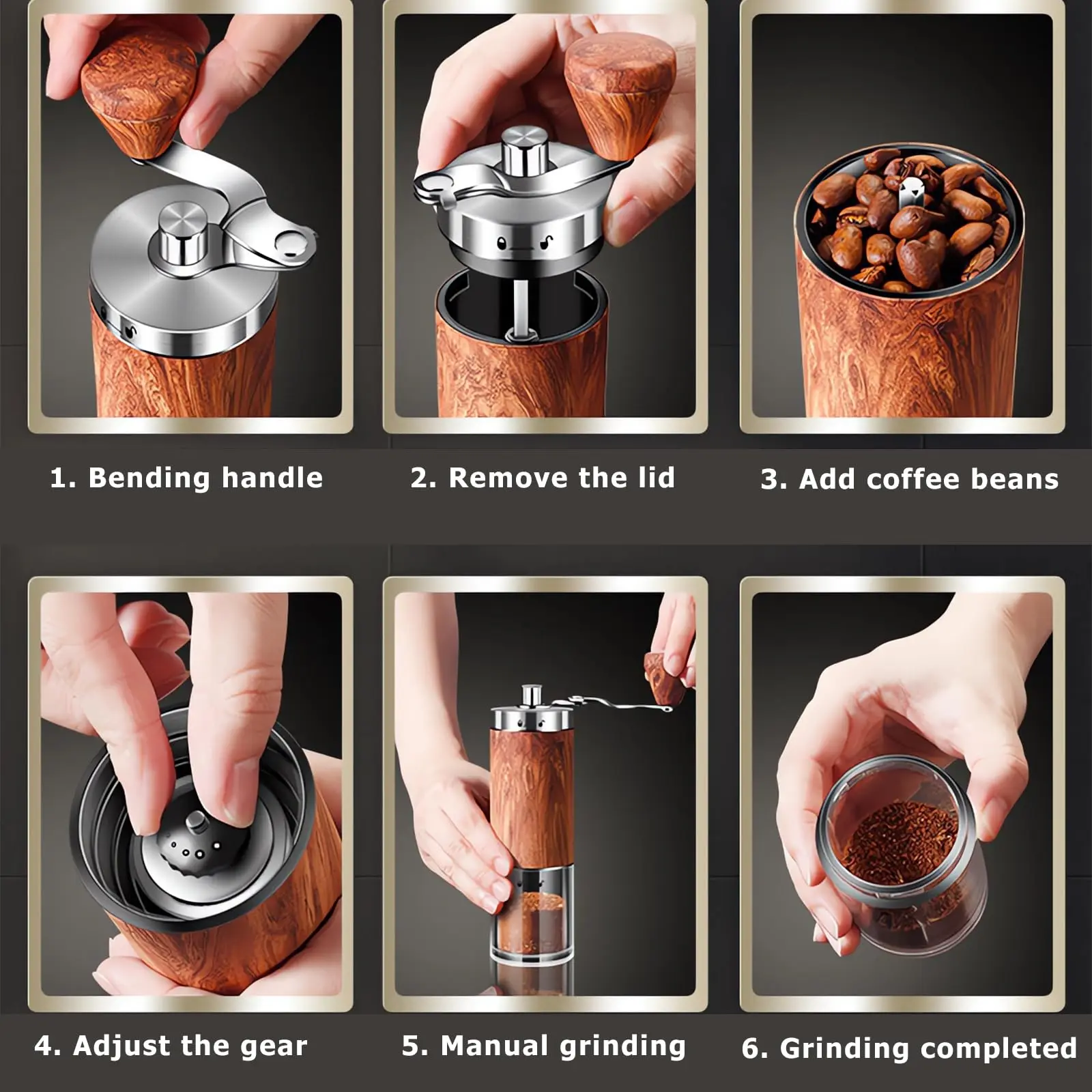 1. Bending handle

2. Remove the lid

3. Add coffee beans

4. Adjust the gear

5. Manual grinding

6. Grinding completed