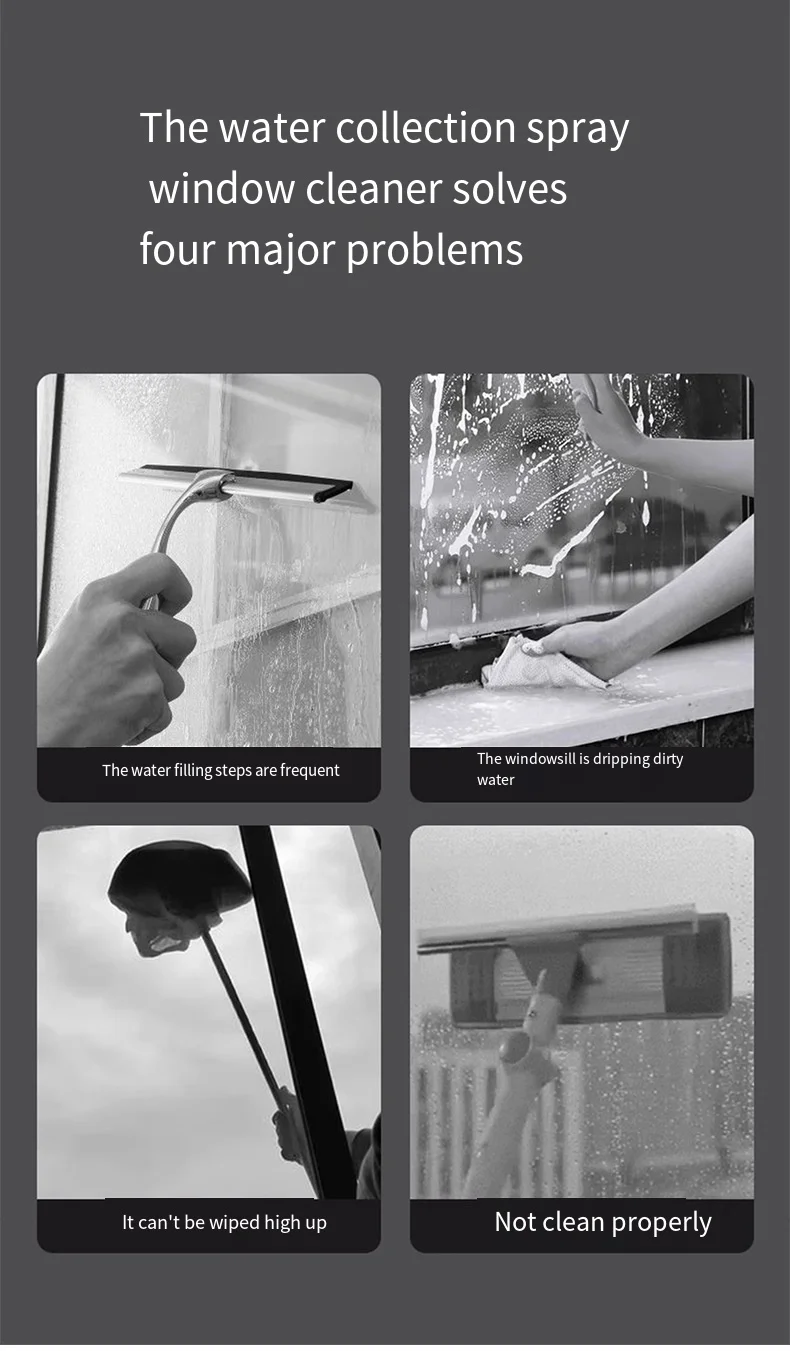 The water collection spray window cleaner solves four major problems

The water filling steps are frequent

The windowsill is dripping dirty water

It can't be wiped high up

Not clean properly