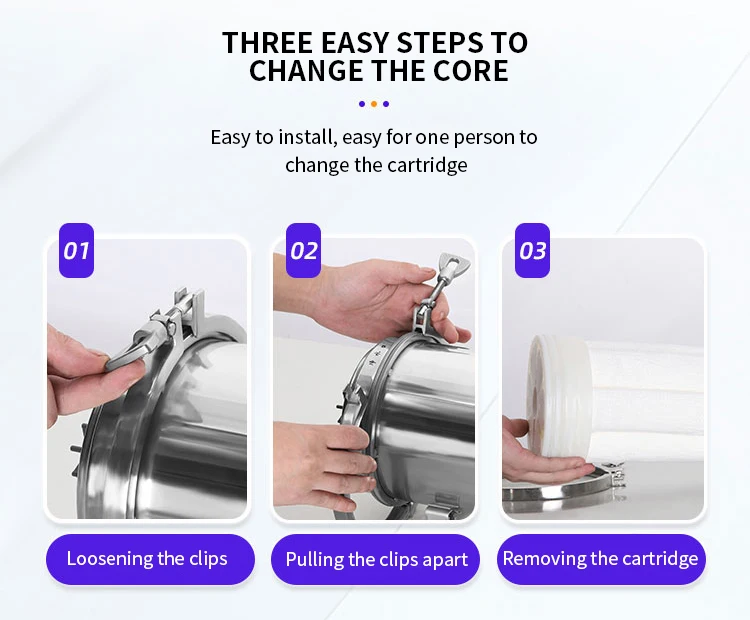 THREE EASY STEPS TO CHANGE THE CORE

Easy to install, easy for one person to change the cartridge

01

Loosening the clips

02

Pulling the clips apart

03

Removing the cartridge