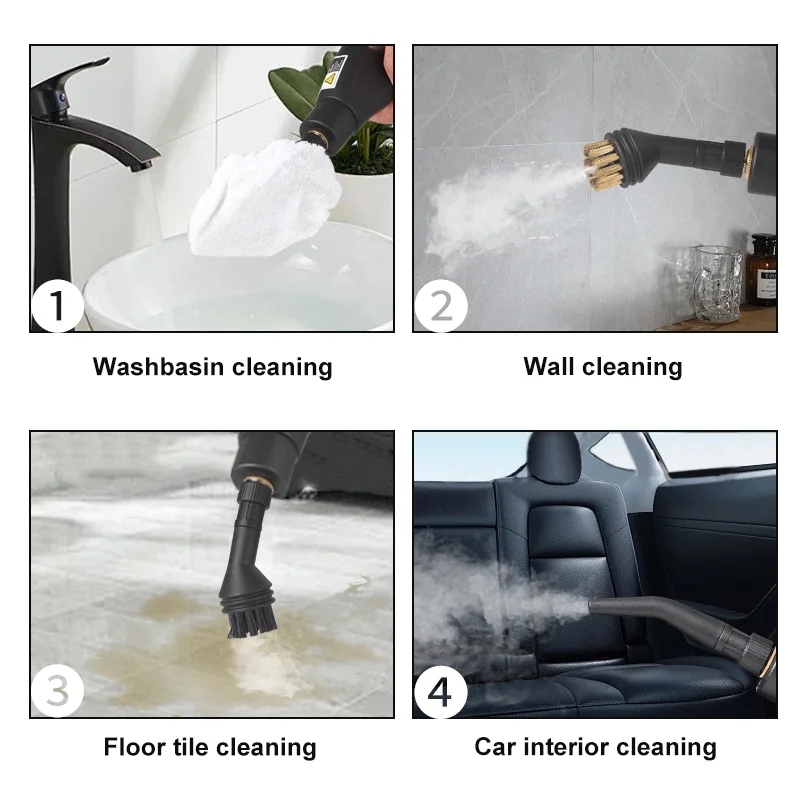 1

Washbasin cleaning

2

Wall cleaning

3

Floor tile cleaning

4

Car interior cleaning