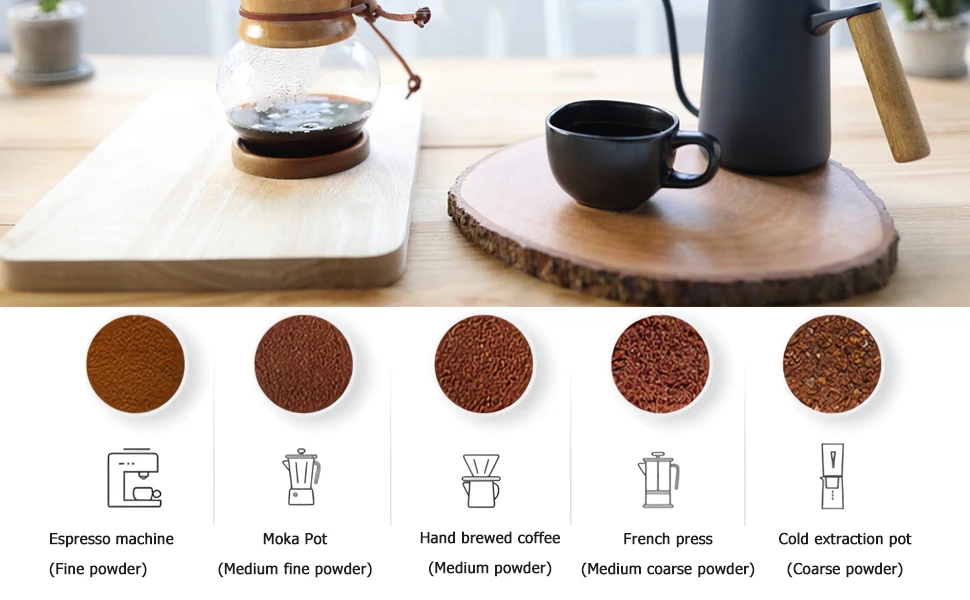 Espresso machine
(Fine powder)

Moka Pot
(Medium fine powder)

Hand brewed coffee
(Medium powder)

French press
(Medium coarse powder)

Cold extraction pot
(Coarse powder)