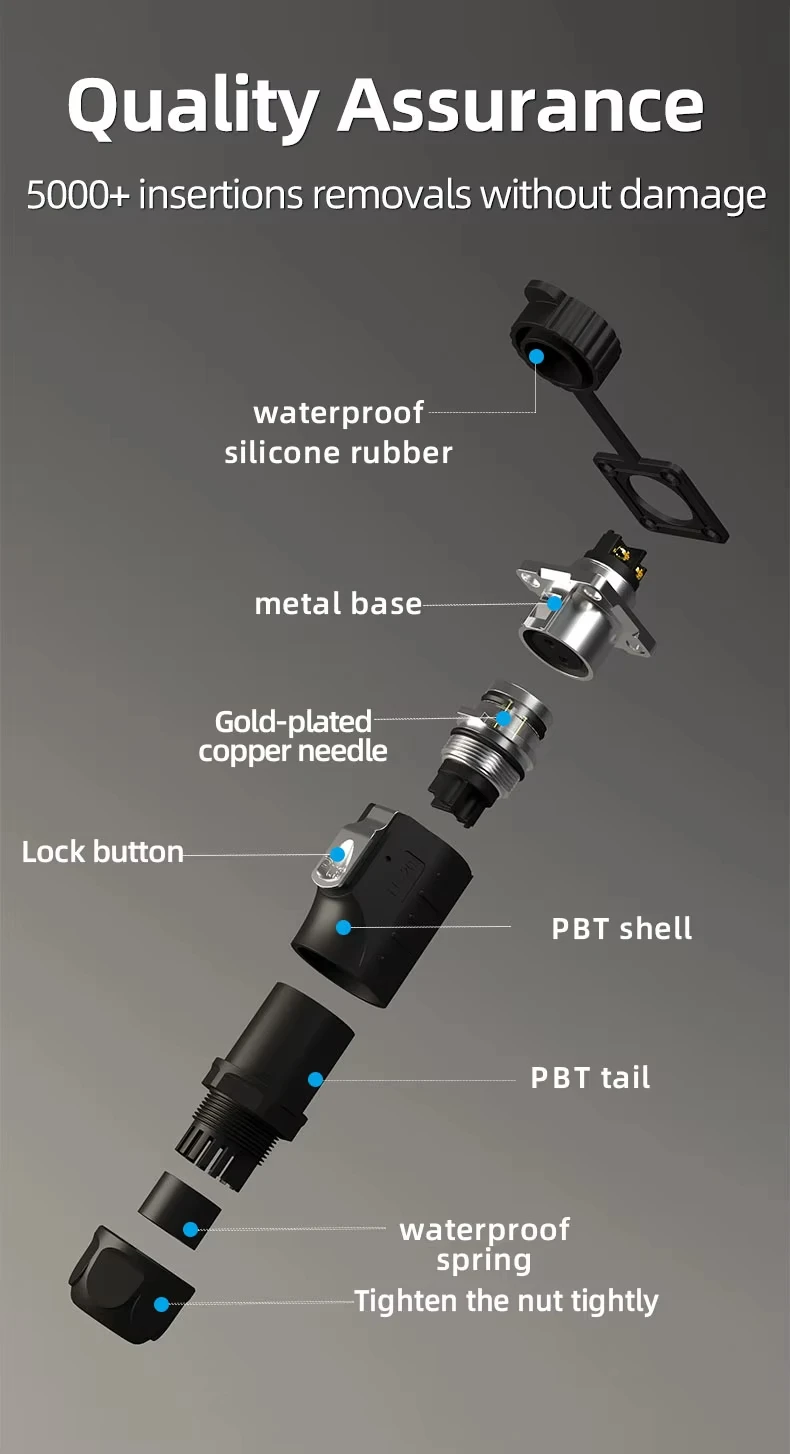 Quality Assurance

5000+ insertions removals without damage

waterproof silicone rubber

metal base

Gold-plated copper needle

Lock button

PBT shell

PBT tail

waterproof spring

Tighten the nut tightly