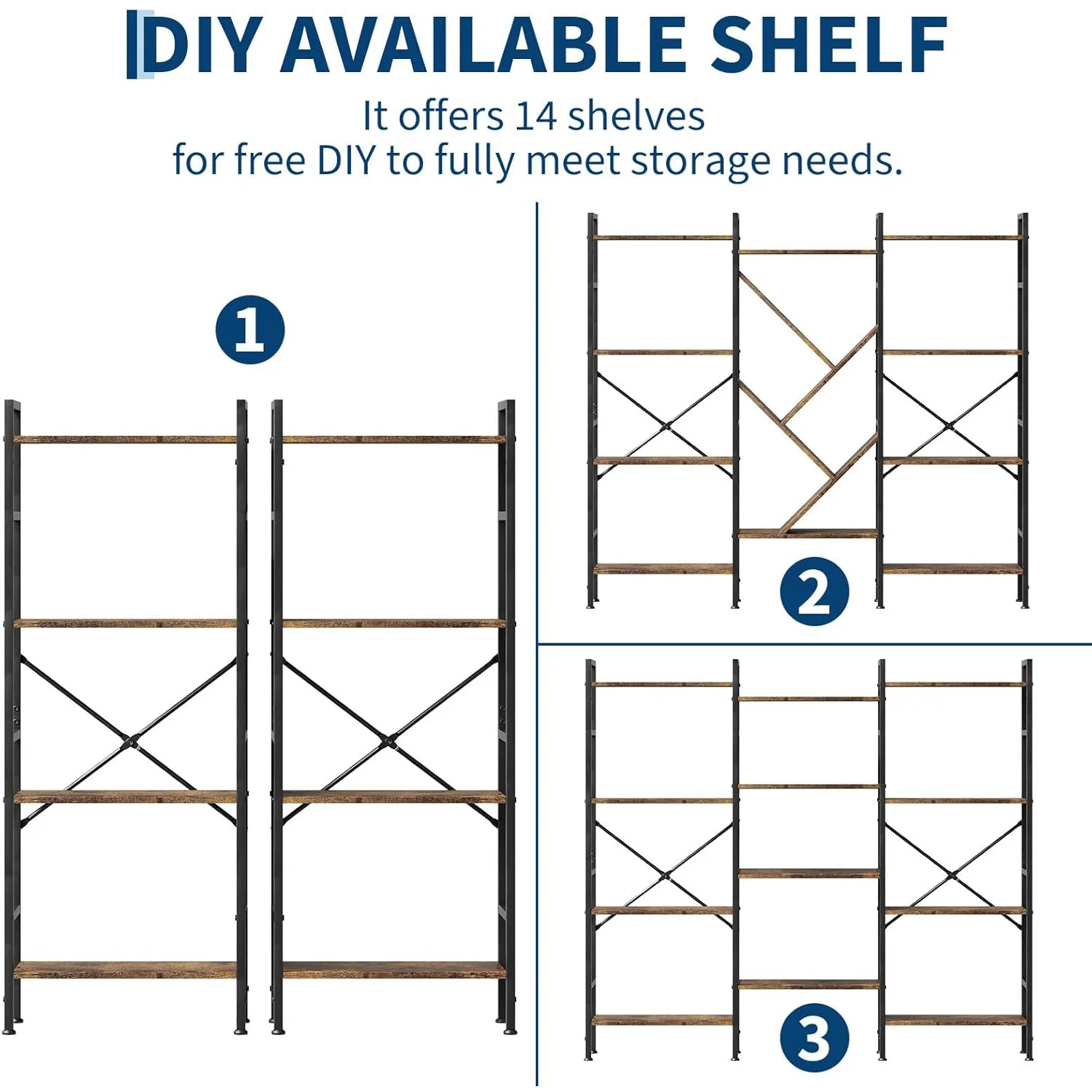 DIY AVAILABLE SHELF

It offers 14 shelves for free DIY to fully meet storage needs.

1

2

3