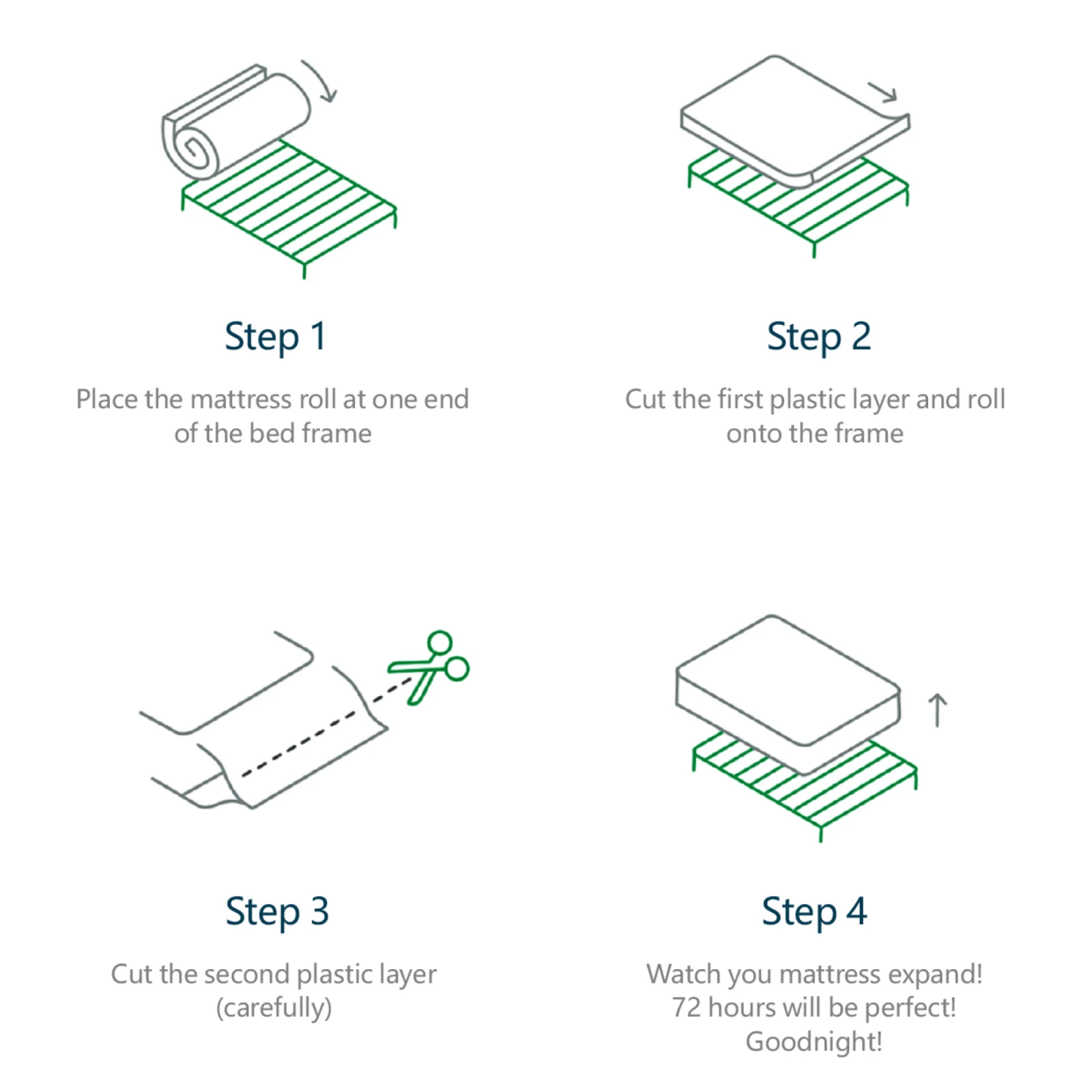 Step 1

Place the mattress roll at one end of the bed frame

Step 2

Cut the first plastic layer and roll onto the frame

Step 3

Cut the second plastic layer (carefully)

Step 4

Watch you mattress expand! 72 hours will be perfect! Goodnight!