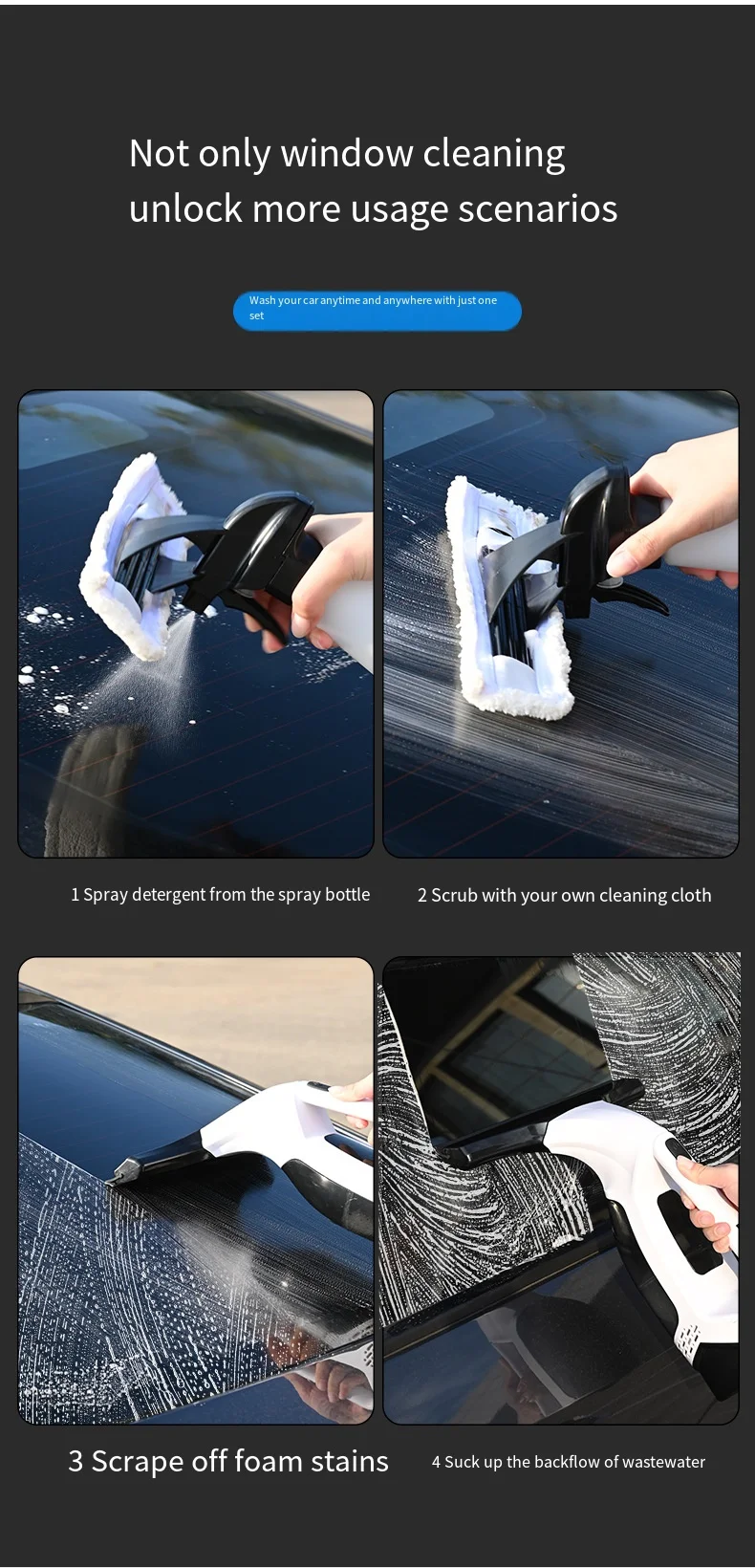 Not only window cleaning
unlock more usage scenarios

Wash your car anytime and anywhere with just one set

1 Spray detergent from the spray bottle

2 Scrub with your own cleaning cloth

3 Scrape off foam stains

4 Suck up the backflow of wastewater