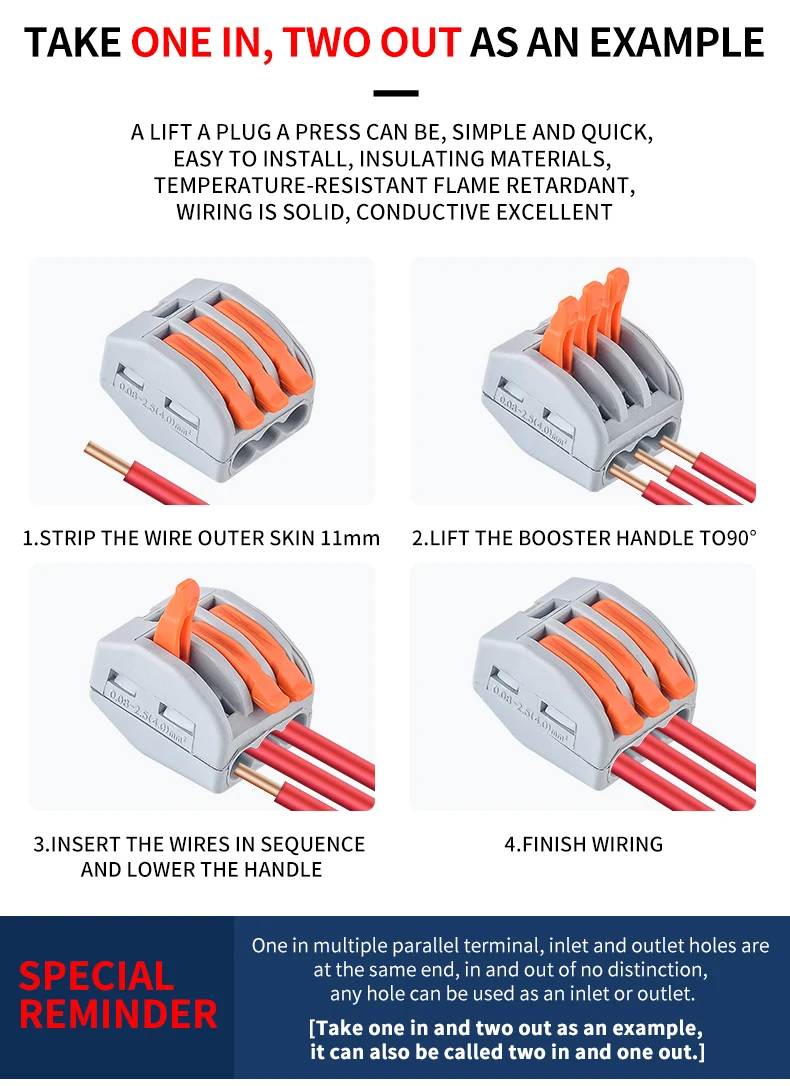 TAKE ONE IN, TWO OUT AS AN EXAMPLE

A LIFT A PLUG A PRESS CAN BE, SIMPLE AND QUICK, EASY TO INSTALL, INSULATING MATERIALS, TEMPERATURE-RESISTANT FLAME RETARDANT, WIRING IS SOLID, CONDUCTIVE EXCELLENT

0.08-2.5(4.0)mm²

1.STRIP THE WIRE OUTER SKIN 11mm

0.08-2.5(4.0)mm²

2.LIFT THE BOOSTER HANDLE TO90°

0.08-2.5(4.0)mm²

3.INSERT THE WIRES IN SEQUENCE AND LOWER THE HANDLE

0.08-2.5(4.0)mm²

4.FINISH WIRING

SPECIAL REMINDER

One in multiple parallel terminal, inlet and outlet holes are at the same end, in and out of no distinction, any hole can be used as an inlet or outlet.

[Take one in and two out as an example, it can also be called two in and one out.]