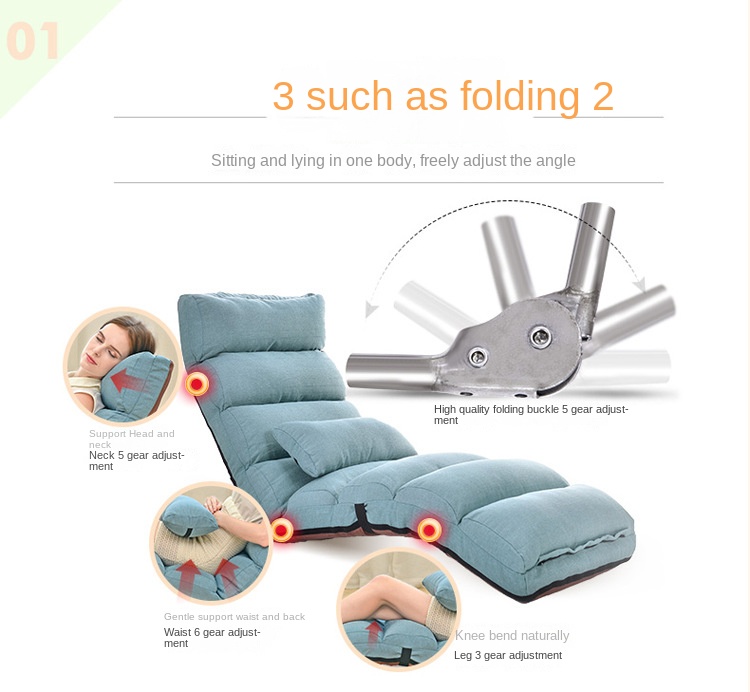 01

3 such as folding 2

Sitting and lying in one body, freely adjust the angle

High quality folding buckle 5 gear adjustment

Support Head and neck
Neck 5 gear adjustment

Gentle support waist and back
Waist 6 gear adjustment

Knee bend naturally
Leg 3 gear adjustment