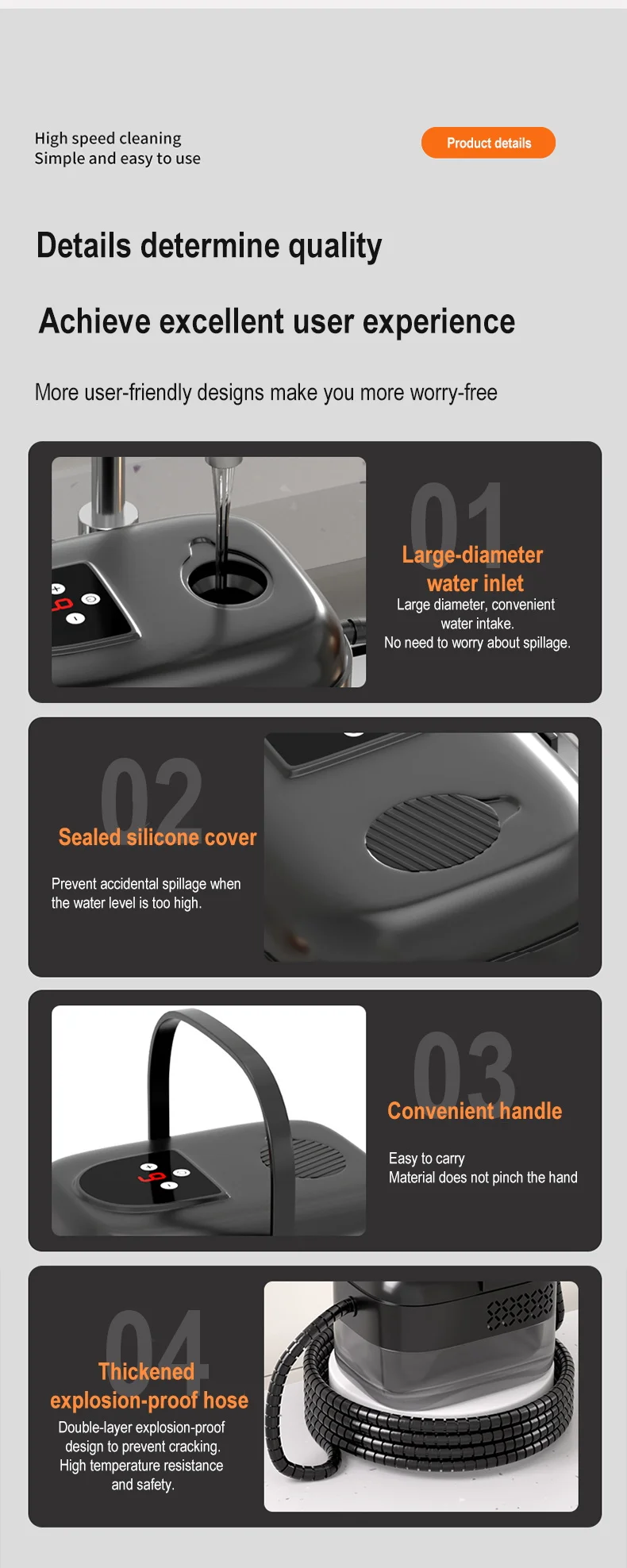 High speed cleaning
Simple and easy to use

Product details

Details determine quality

Achieve excellent user experience

More user-friendly designs make you more worry-free

01
Large-diameter water inlet
Large diameter, convenient water intake.
No need to worry about spillage.

02
Sealed silicone cover
Prevent accidental spillage when the water level is too high.

03
Convenient handle
Easy to carry
Material does not pinch the hand

04
Thickened explosion-proof hose
Double-layer explosion-proof design to prevent cracking.
High temperature resistance and safety.