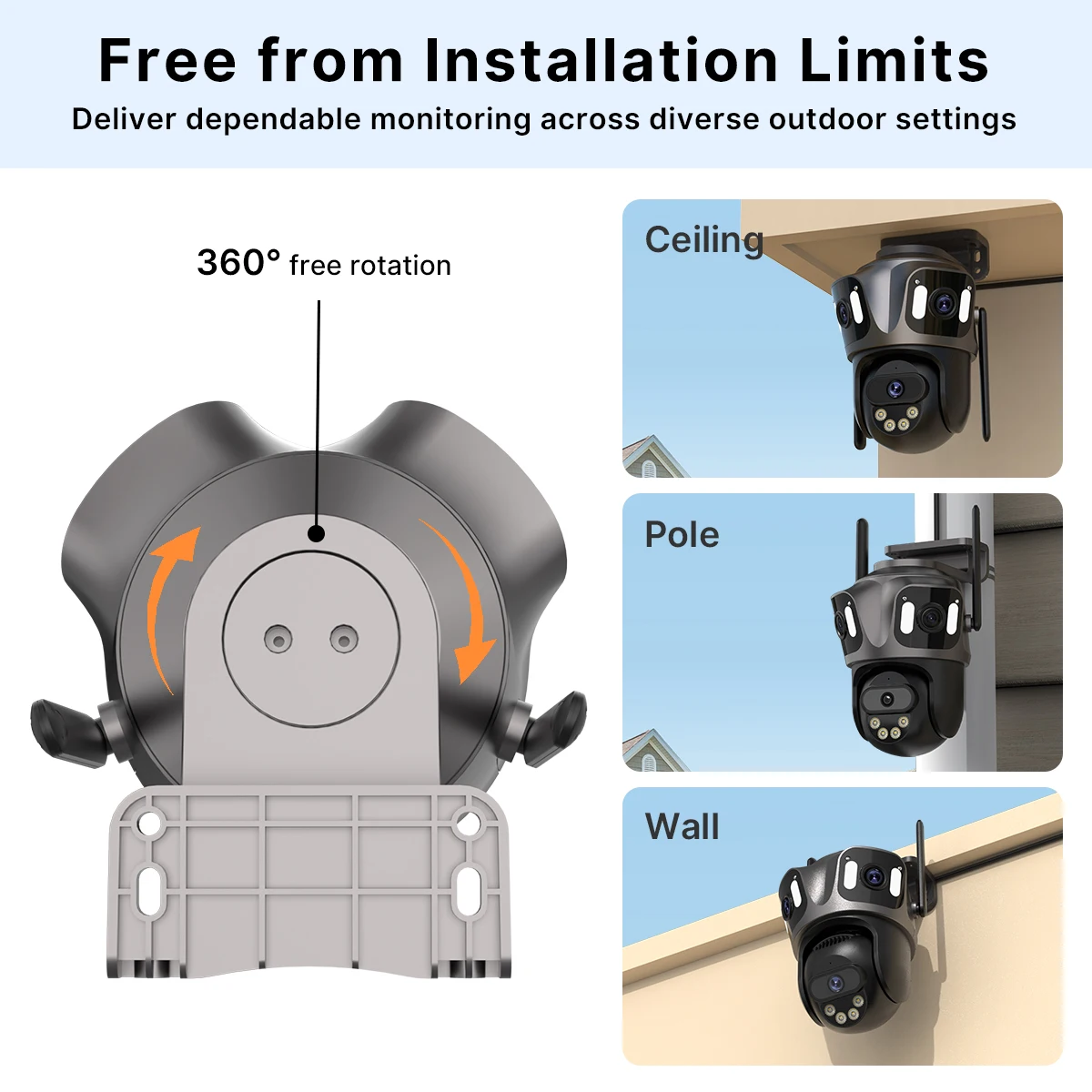 Free from Installation Limits
Deliver dependable monitoring across diverse outdoor settings

360° free rotation

Ceiling

Pole

Wall