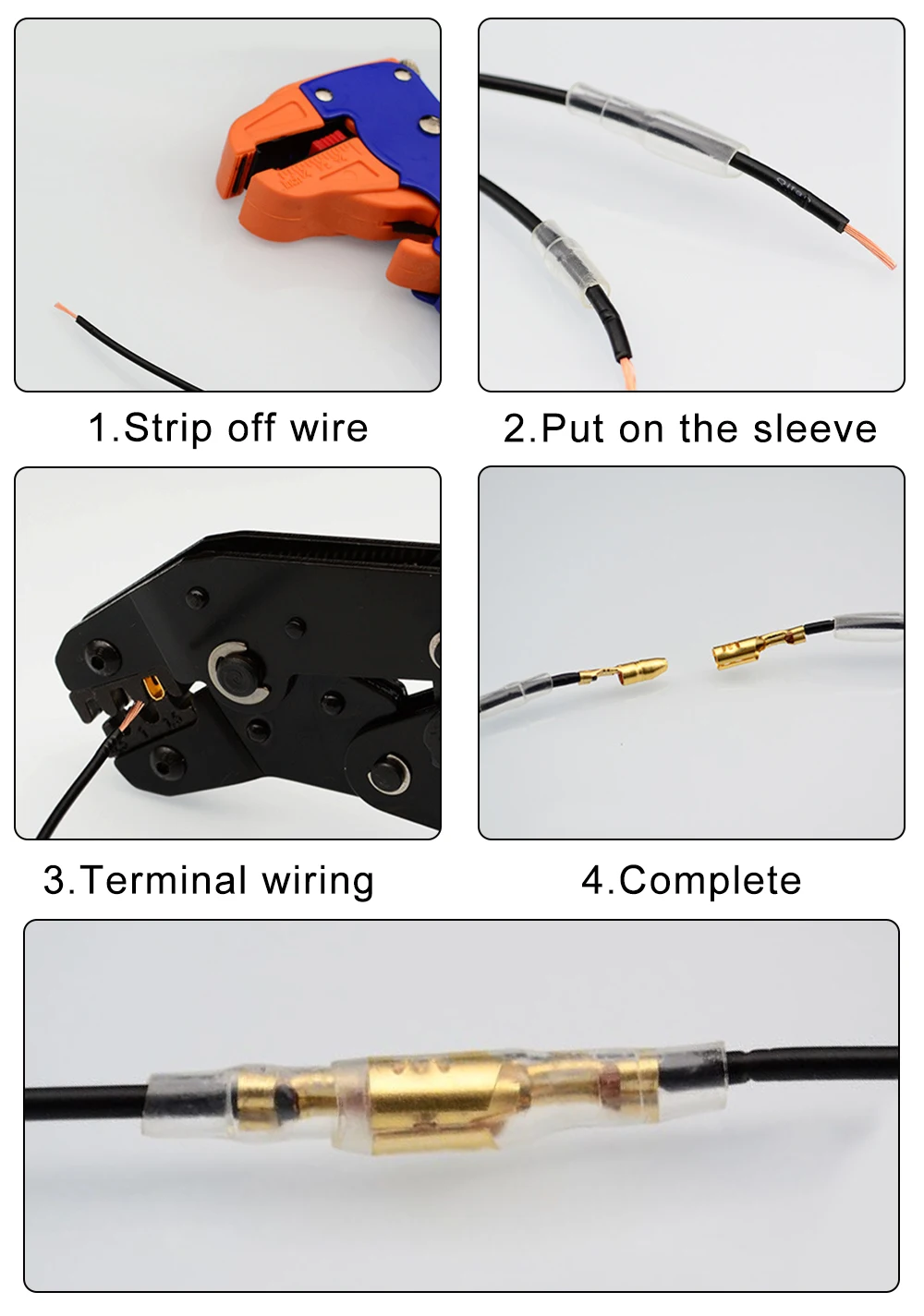 1.Strip off wire

2.Put on the sleeve

3.Terminal wiring

4.Complete