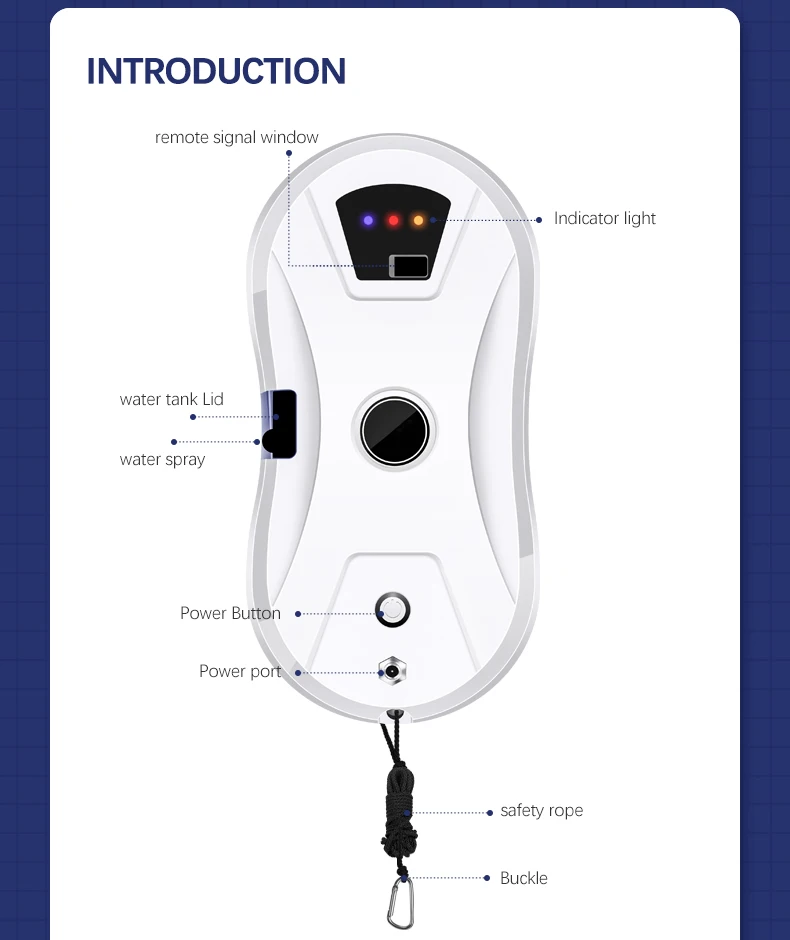 INTRODUCTION

remote signal window

Indicator light

water tank Lid

water spray

Power Button

Power port

safety rope

Buckle