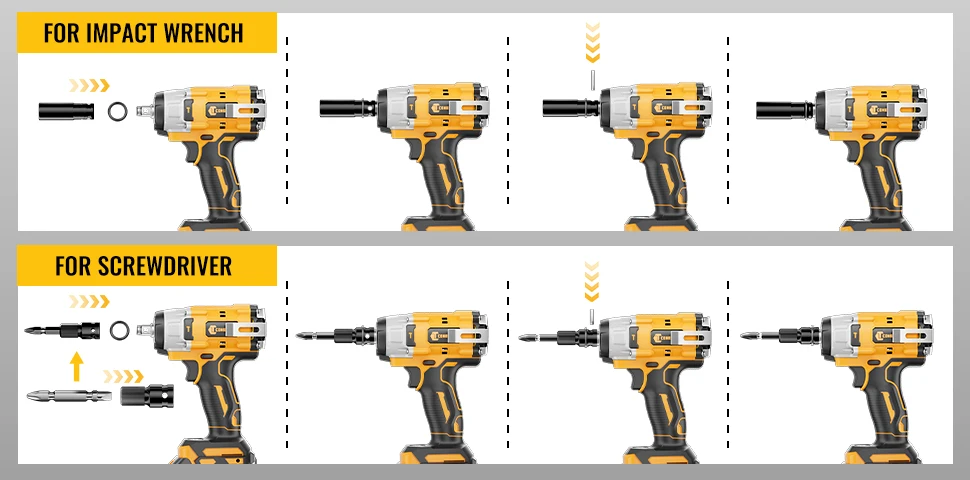 FOR IMPACT WRENCH

FOR SCREWDRIVER