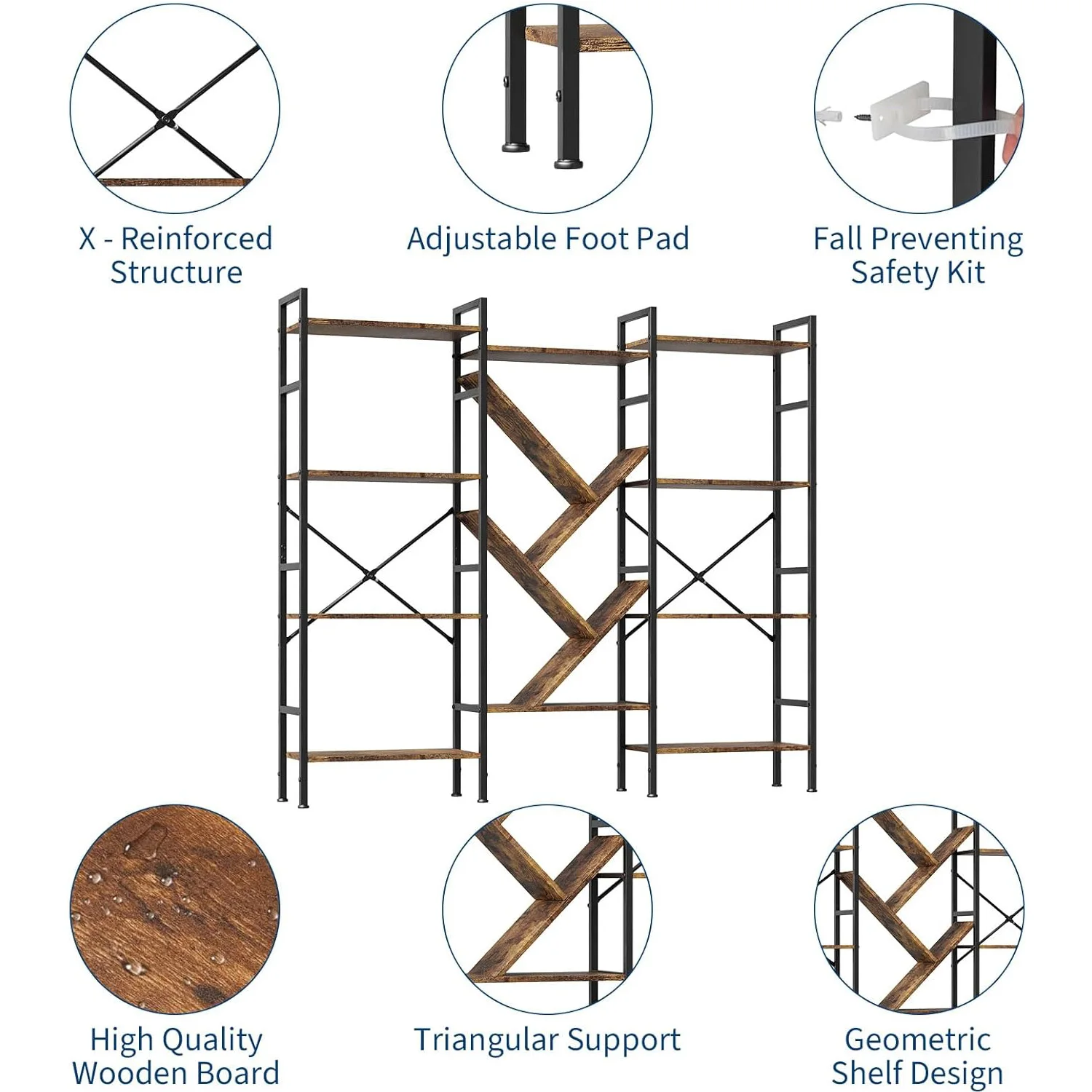 X - Reinforced Structure

Adjustable Foot Pad

Fall Preventing Safety Kit

High Quality Wooden Board

Triangular Support

Geometric Shelf Design