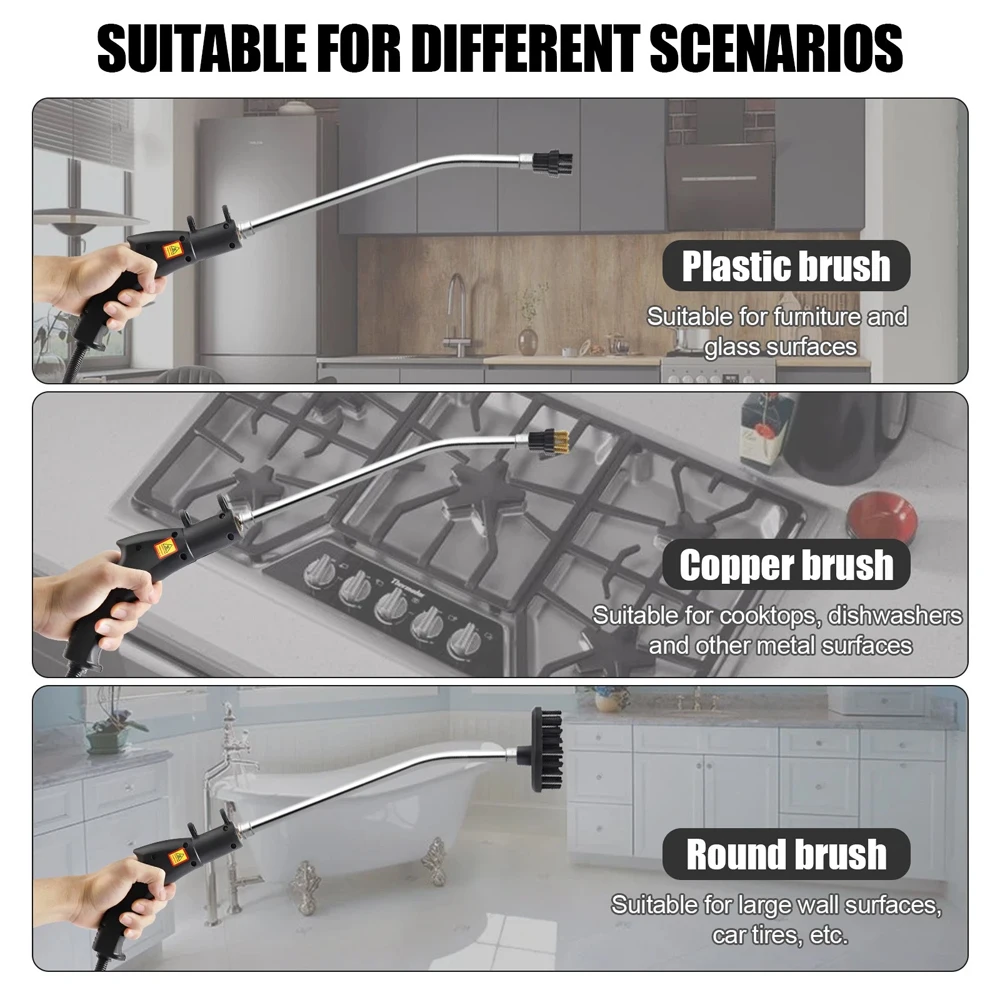 SUITABLE FOR DIFFERENT SCENARIOS

Plastic brush

Suitable for furniture and glass surfaces

Copper brush

Suitable for cooktops, dishwashers and other metal surfaces

Round brush

Suitable for large wall surfaces, car tires, etc.